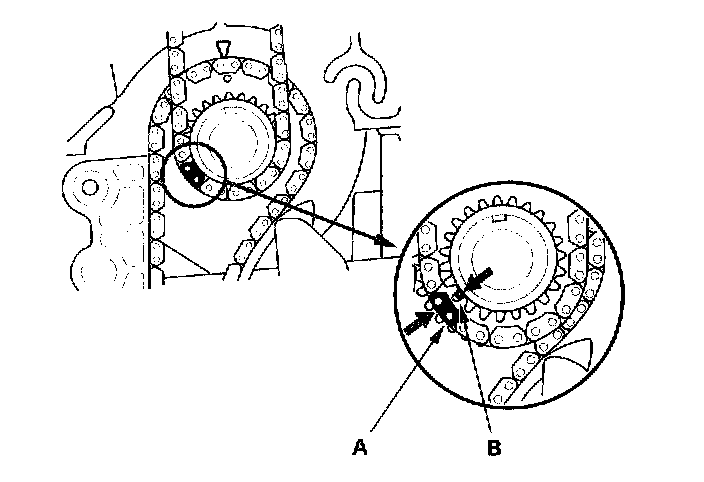 A
B