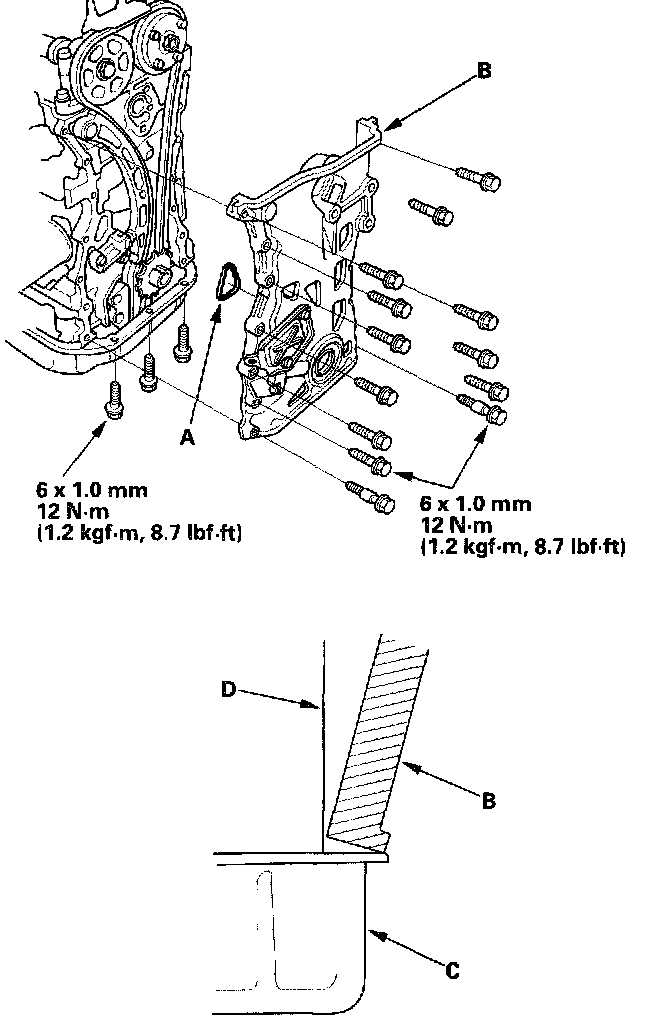 B

A

6 x 1.0 mm
12 N·m
(1.2 kgf·m, 8.7 lbf·ft)

6 x 1.0 mm
12 N·m
(1.2 kgf·m, 8.7 lbf·ft)

D

B

C