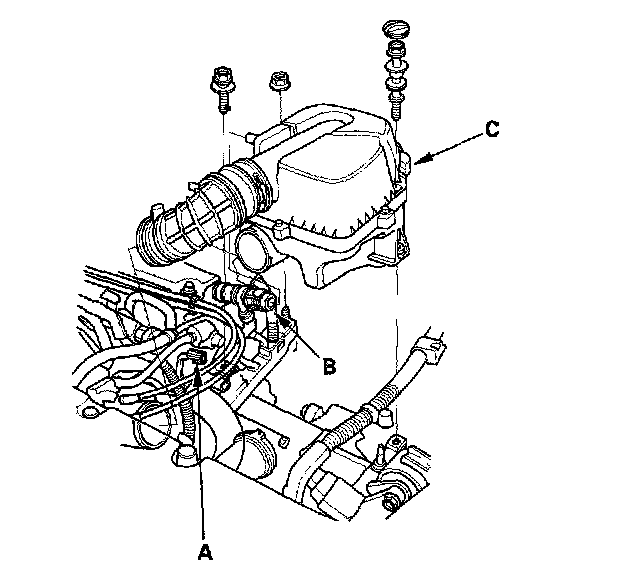 C

B

A