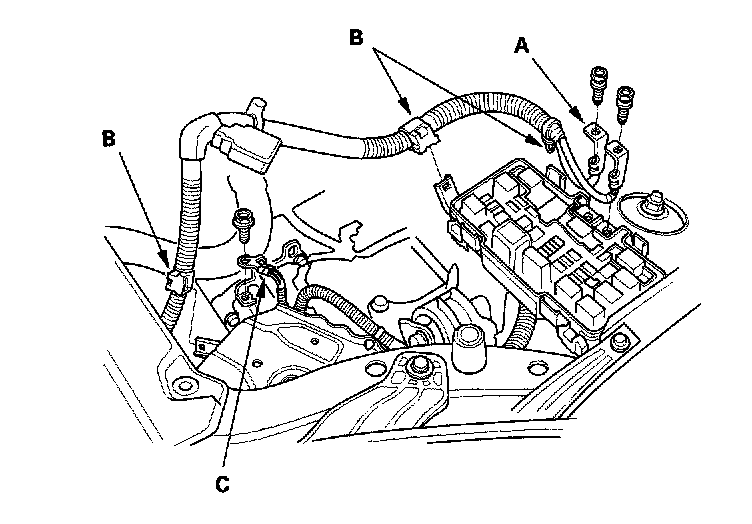 B

A

B

C