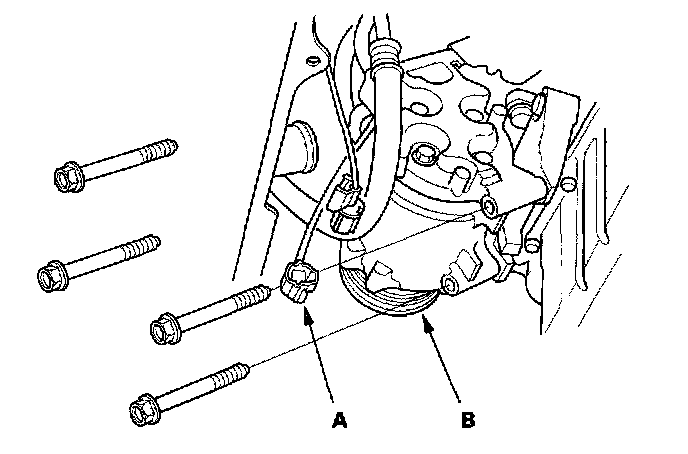 A

B