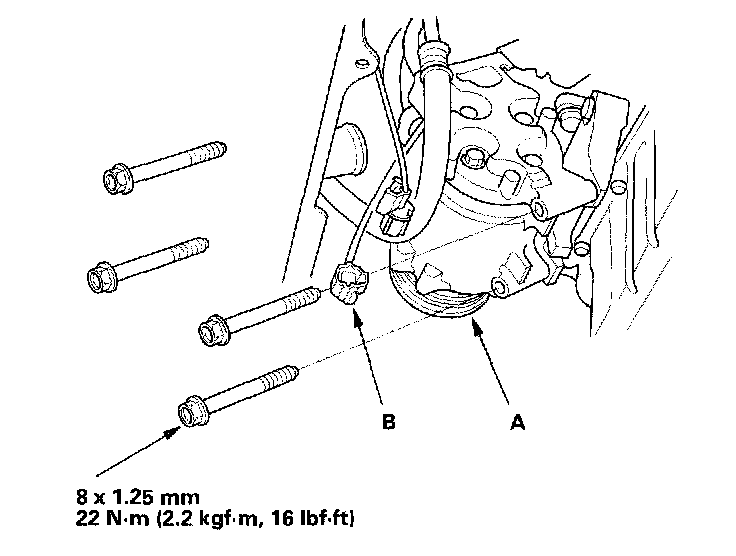 B
A

8 x 1.25 mm
22 N·m (2.2 kgf·m, 16 lbf·ft)