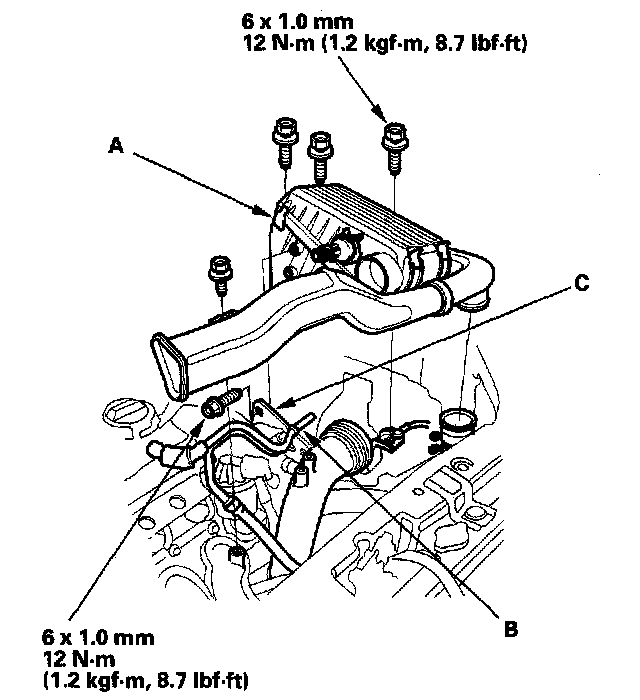 6 x 1.0 mm
12 N·m (1.2 kgf·m, 8.7 lbf·ft)

A

C

B

6 x 1.0 mm
12 N·m
(1.2 kgf·m, 8.7 lbf·ft)