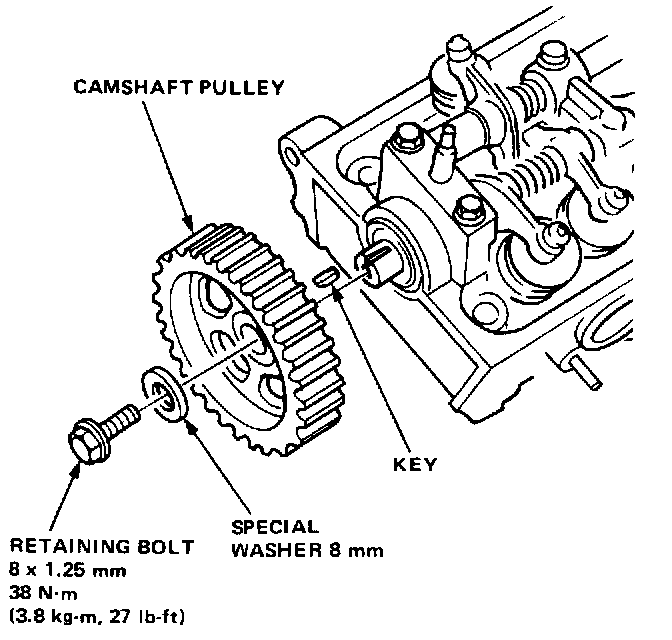 CAMSHAFT PULLEY

KEY

SPECIAL
WASHER 8 mm

RETAINING BOLT
8 x 1.25 mm
38 N·m
(3.8 kg-m, 27 lb-ft)