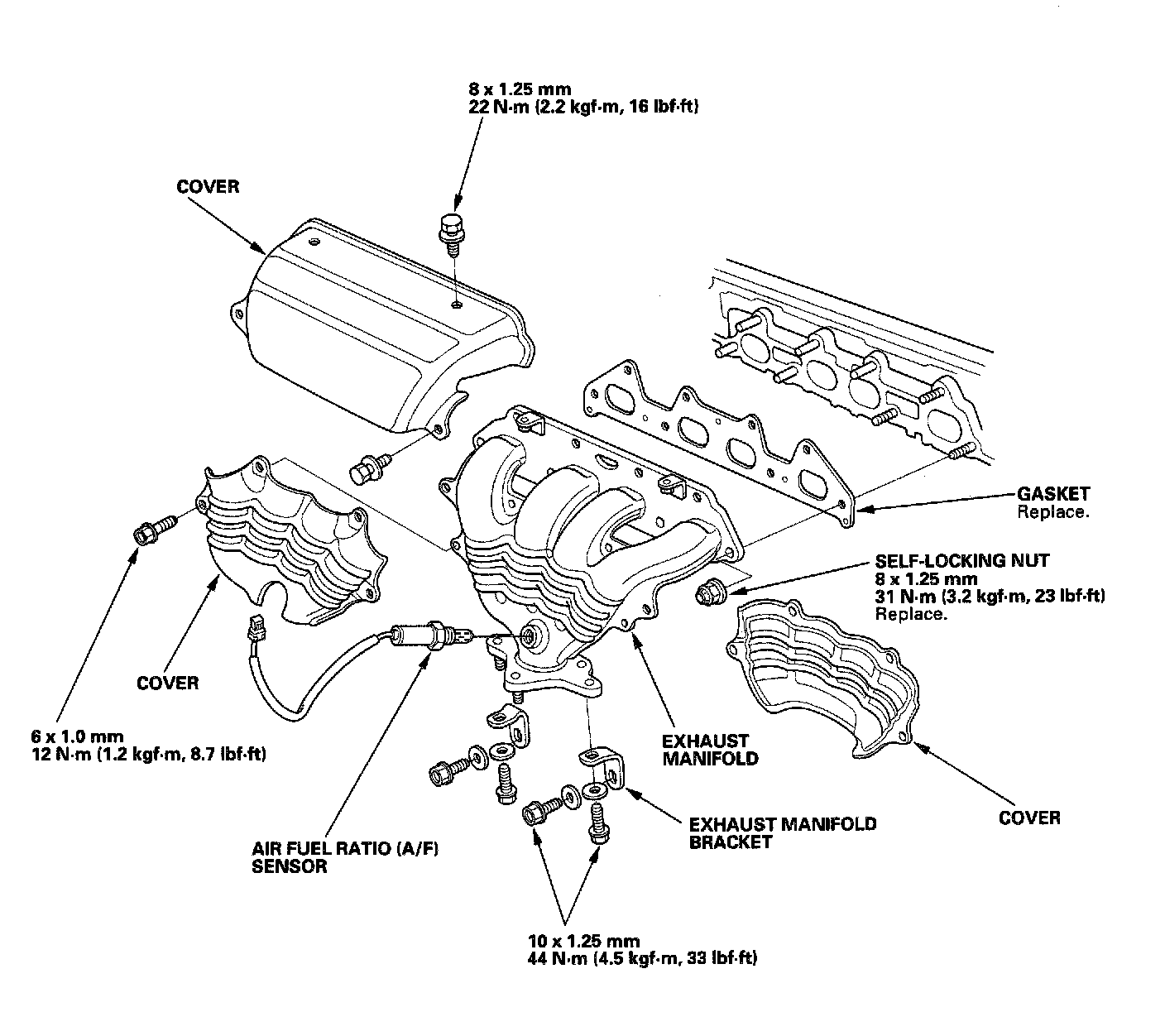 8 x 1.25 mm
22 N·m (2.2 kgf·m, 16 lbf·ft)

COVER

GASKET
Replace.

SELF-LOCKING NUT
8 x 1.25 mm
31 N·m (3.2 kgf·m, 23 lbf·ft)
Replace.

COVER

6 x 1.0 mm
12 N·m (1.2 kgf·m, 8.7 lbf·ft)

EXHAUST MANIFOLD

COVER

EXHAUST MANIFOLD BRACKET

AIR FUEL RATIO (A/F) SENSOR

10 x 1.25 mm
44 N·m (4.5 kgf·m, 33 lbf·ft)