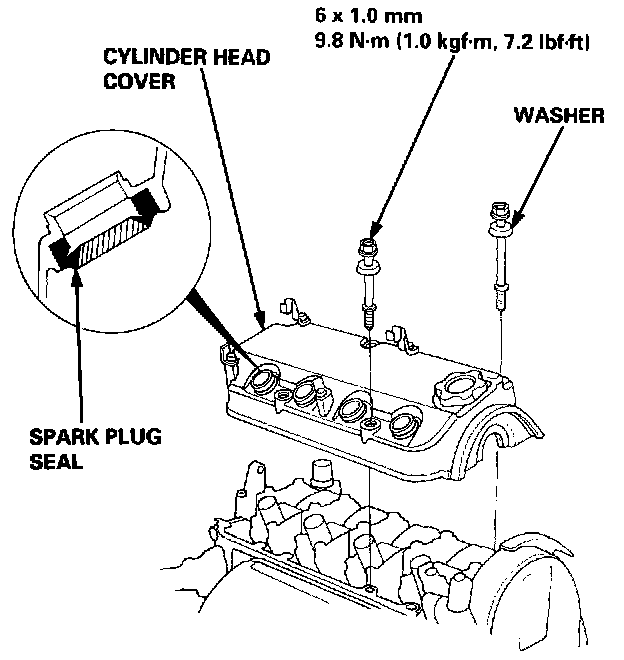 6 x 1.0 mm
9.8 N·m (1.0 kgf·m, 7.2 lbf·ft)

CYLINDER HEAD COVER

WASHER

SPARK PLUG SEAL