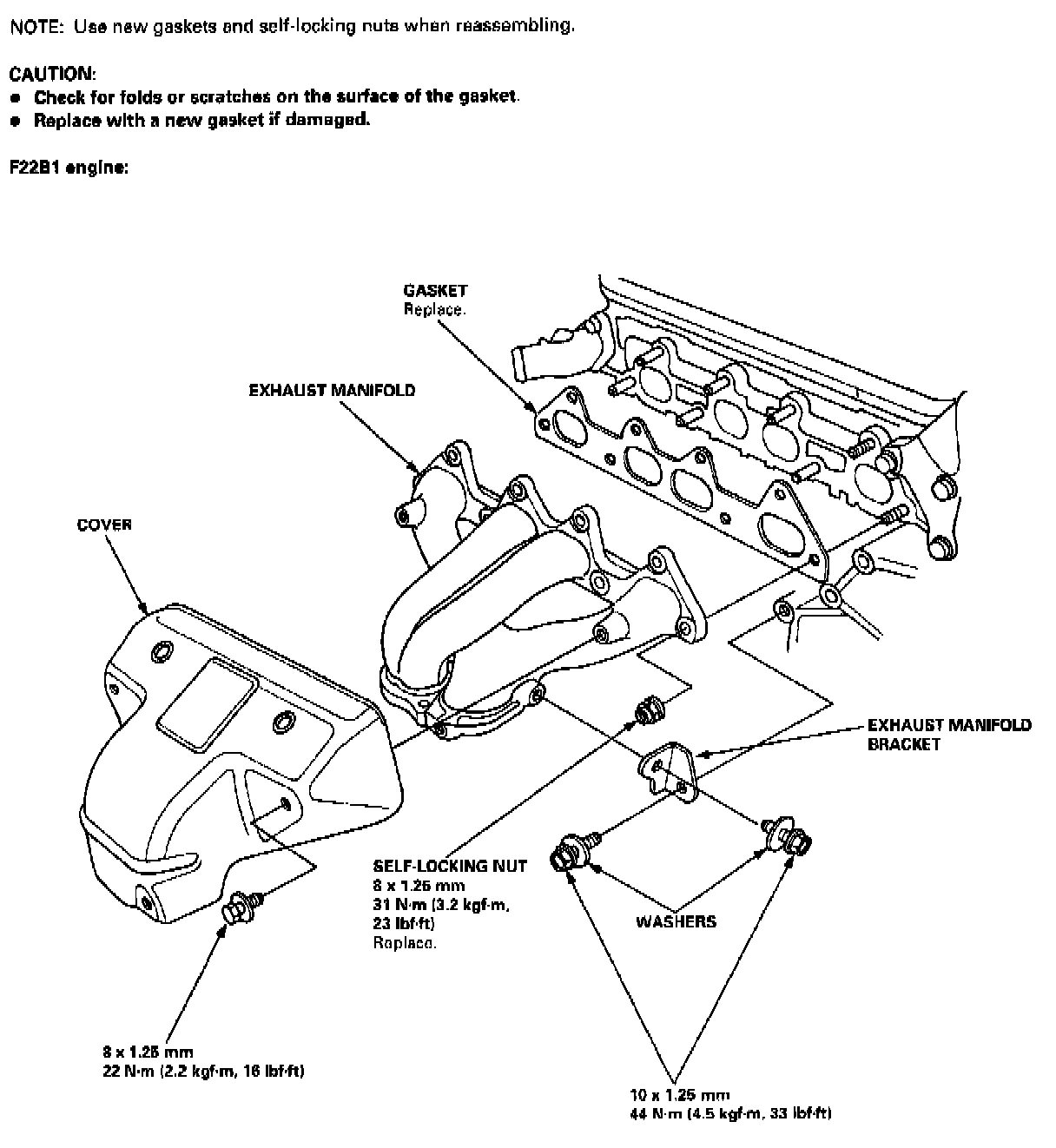 NOTE: Use new gaskets and self-locking nuts when reassembling.

CAUTION:
● Check for folds or scratches on the surface of the gasket.
● Replace with a new gasket if damaged.

F22B1 engine:

GASKET
Replace.

EXHAUST MANIFOLD

COVER

EXHAUST MANIFOLD BRACKET

SELF-LOCKING NUT
8 x 1.25 mm
31 N·m (3.2 kgf·m, 23 lbf·ft)
Replace.

WASHERS

8 x 1.25 mm
22 N·m (2.2 kgf·m, 16 lbf·ft)

10 x 1.25 mm
44 N·m (4.5 kgf·m, 33 lbf·ft)