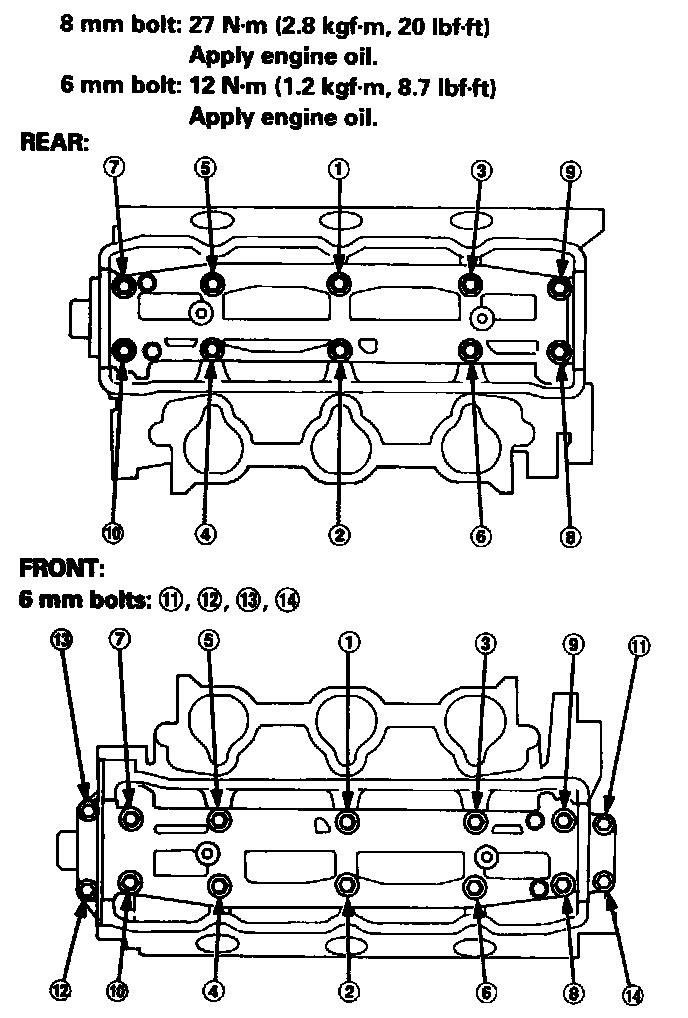 8 mm bolt: 27 N·m (2.8 kgf·m, 20 lbf·ft)
Apply engine oil.
6 mm bolt: 12 N·m (1.2 kgf·m, 8.7 lbf·ft)
Apply engine oil.

REAR:

⑦ ⑤ ① ③ ⑨

⑩ ④ ② ⑥ ⑧

FRONT:
6 mm bolts: ⑪, ⑫, ⑬, ⑭

⑬ ⑦ ⑤ ① ③ ⑨ ⑪

⑫ ⑩ ④ ② ⑥ ⑧ ⑭