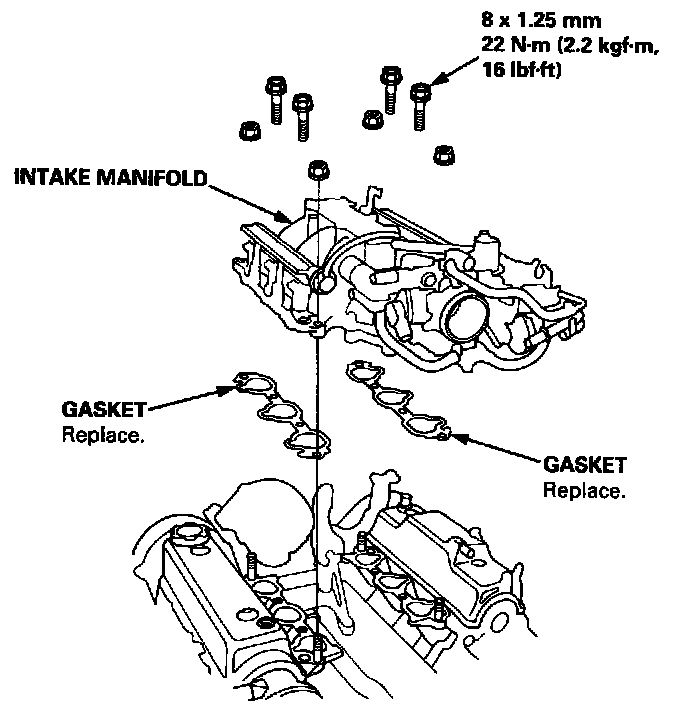 8 x 1.25 mm
22 N·m (2.2 kgf·m, 16 lbf·ft)

INTAKE MANIFOLD

GASKET
Replace.

GASKET
Replace.