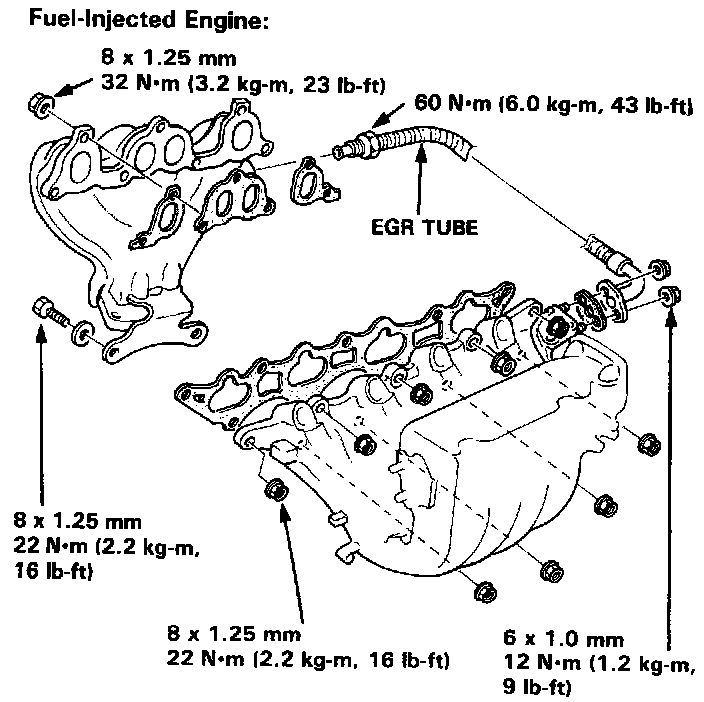 Fuel-Injected Engine:

8 x 1.25 mm
32 N·m (3.2 kg-m, 23 lb-ft)

60 N·m (6.0 kg-m, 43 lb-ft)

EGR TUBE

8 x 1.25 mm
22 N·m (2.2 kg-m, 16 lb-ft)

8 x 1.25 mm
22 N·m (2.2 kg-m, 16 lb-ft)

6 x 1.0 mm
12 N·m (1.2 kg-m, 9 lb-ft)