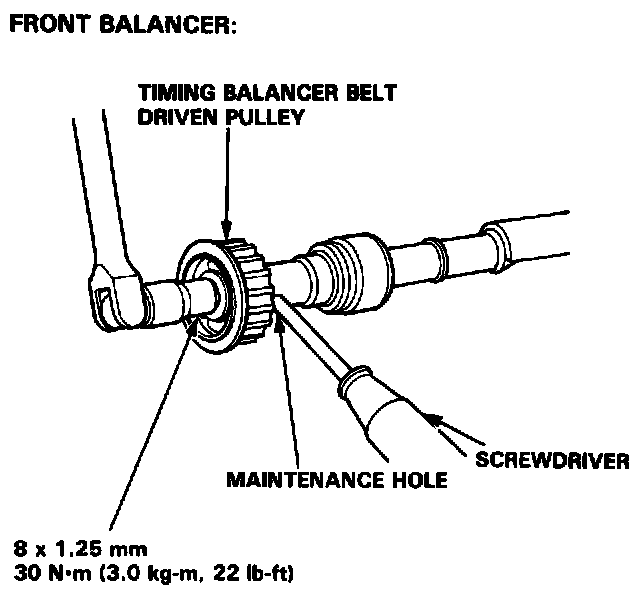 FRONT BALANCER:

TIMING BALANCER BELT DRIVEN PULLEY

SCREWDRIVER

MAINTENANCE HOLE

8 x 1.25 mm
30 N·m (3.0 kg-m, 22 lb-ft)