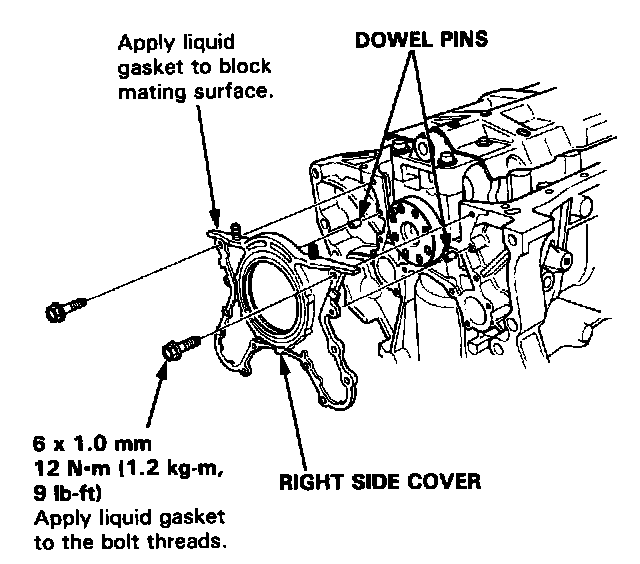 Apply liquid gasket to block mating surface.

DOWEL PINS

6 x 1.0 mm
12 N·m (1.2 kg-m, 9 lb-ft)
Apply liquid gasket to the bolt threads.

RIGHT SIDE COVER