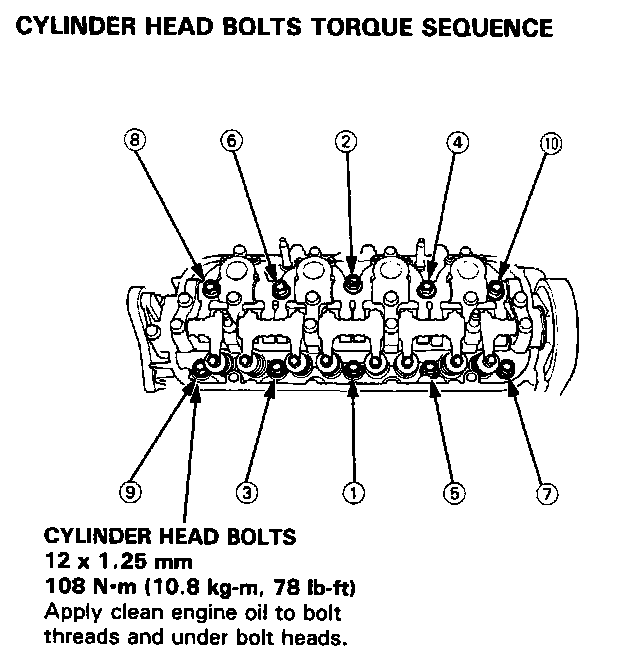 CYLINDER HEAD BOLTS TORQUE SEQUENCE

8
6
2
4
10

9
3
1
5
7

CYLINDER HEAD BOLTS
12 x 1.25 mm
108 N·m (10.8 kg-m, 78 lb-ft)
Apply clean engine oil to bolt threads and under bolt heads.