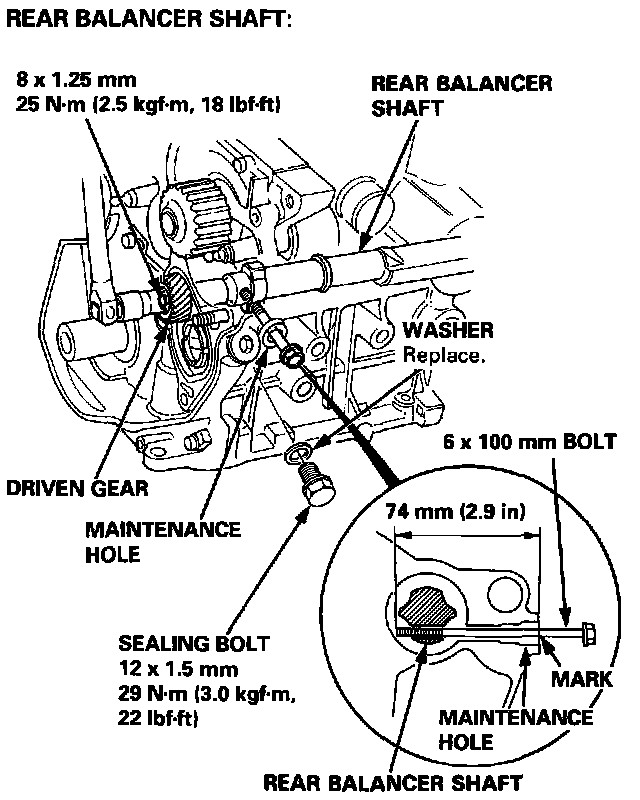 REAR BALANCER SHAFT:

8 x 1.25 mm
25 N·m (2.5 kgf·m, 18 lbf·ft)

REAR BALANCER SHAFT

WASHER
Replace.

6 x 100 mm BOLT

DRIVEN GEAR

MAINTENANCE HOLE

74 mm (2.9 in)

SEALING BOLT
12 x 1.5 mm
29 N·m (3.0 kgf·m, 22 lbf·ft)

MARK

MAINTENANCE HOLE

REAR BALANCER SHAFT