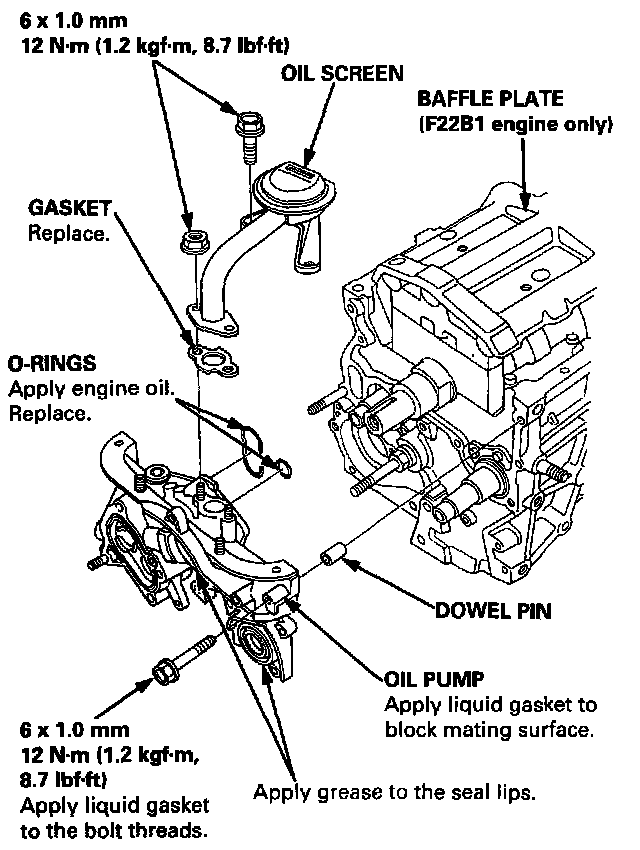 6 x 1.0 mm
12 N·m (1.2 kgf·m, 8.7 lbf·ft)

OIL SCREEN

BAFFLE PLATE
(F22B1 engine only)

GASKET
Replace.

O-RINGS
Apply engine oil.
Replace.

DOWEL PIN

OIL PUMP
Apply liquid gasket to block mating surface.

6 x 1.0 mm
12 N·m (1.2 kgf·m, 8.7 lbf·ft)
Apply liquid gasket to the bolt threads.

Apply grease to the seal lips.