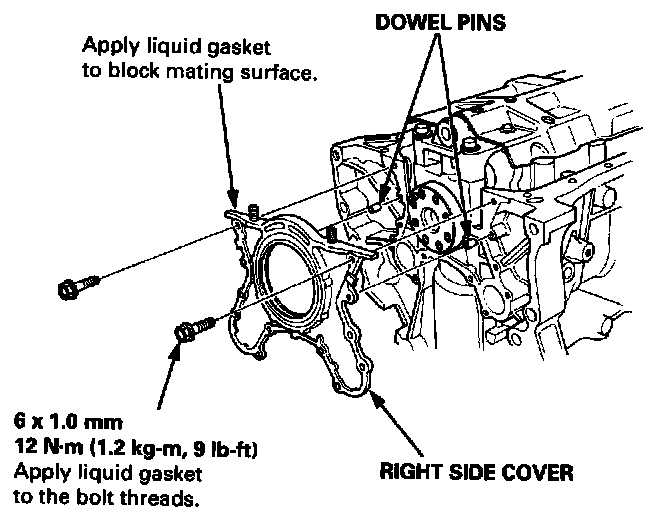 DOWEL PINS

Apply liquid gasket to block mating surface.

6 x 1.0 mm
12 N·m (1.2 kg-m, 9 lb-ft)
Apply liquid gasket to the bolt threads.

RIGHT SIDE COVER