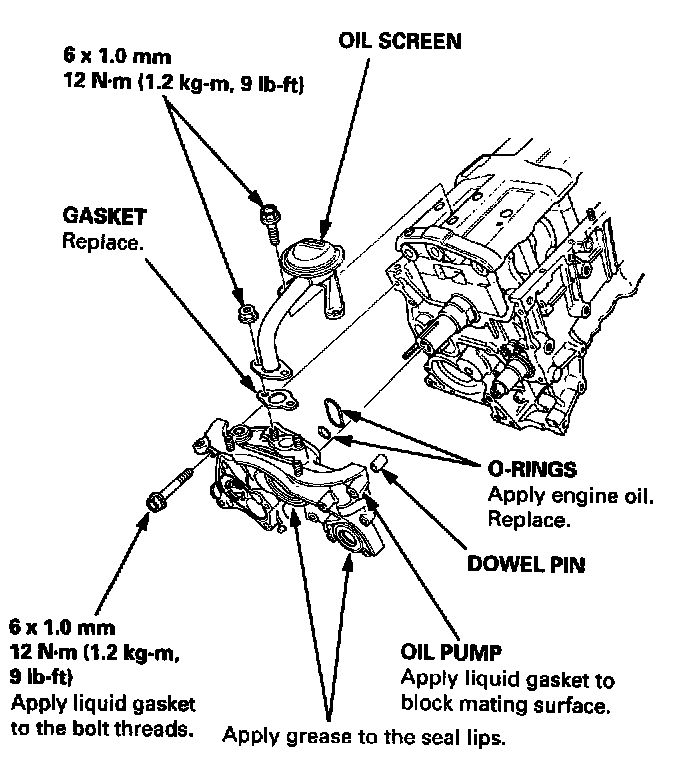 6 x 1.0 mm
12 N·m (1.2 kg-m, 9 lb-ft)

OIL SCREEN

GASKET
Replace.

O-RINGS
Apply engine oil.
Replace.

DOWEL PIN

6 x 1.0 mm
12 N·m (1.2 kg-m, 9 lb-ft)
Apply liquid gasket to the bolt threads.

OIL PUMP
Apply liquid gasket to block mating surface.

Apply grease to the seal lips.