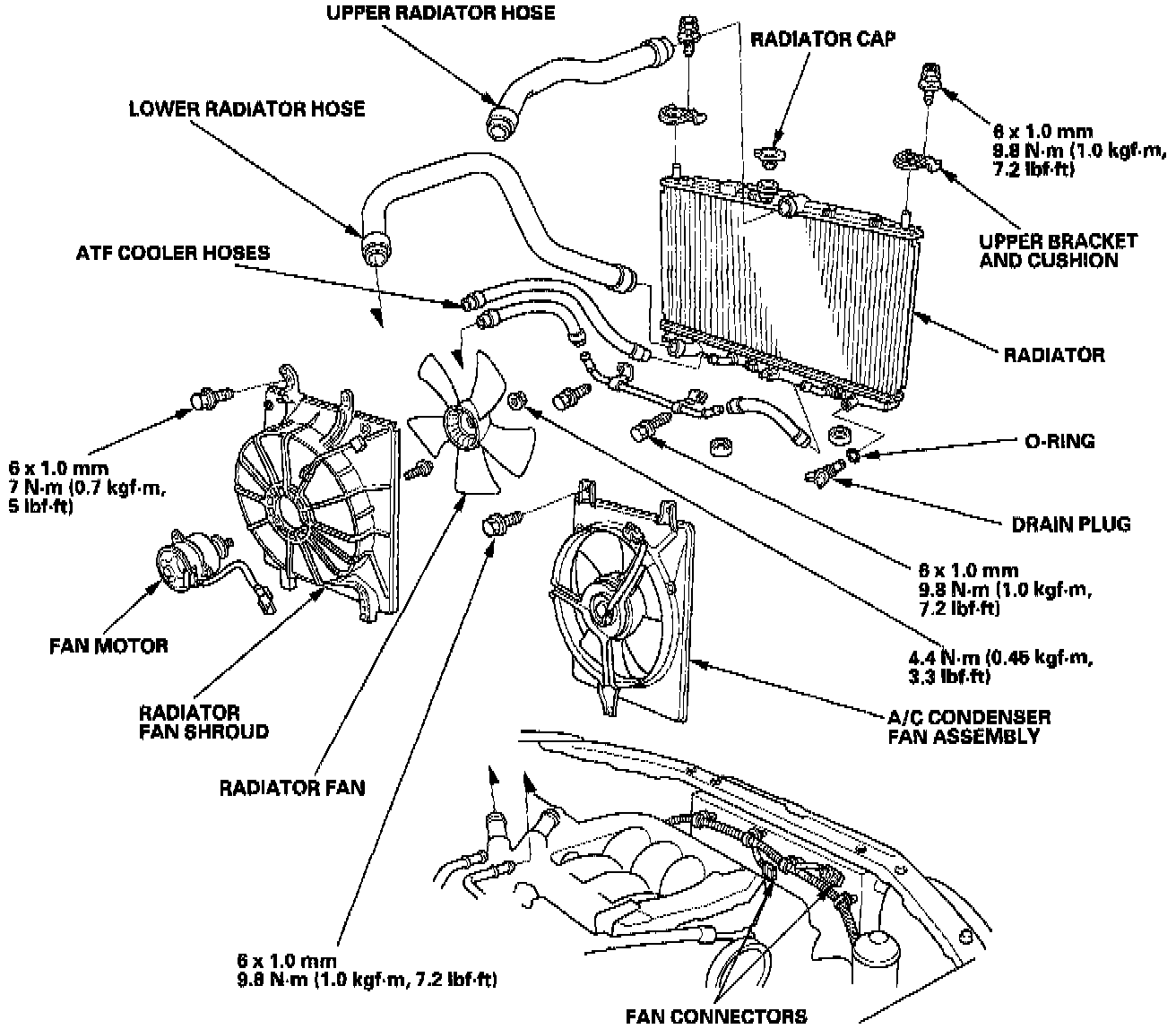 UPPER RADIATOR HOSE

RADIATOR CAP

LOWER RADIATOR HOSE

6 x 1.0 mm
9.8 N·m (1.0 kgf·m,
7.2 lbf·ft)

UPPER BRACKET
AND CUSHION

ATF COOLER HOSES

RADIATOR

6 x 1.0 mm
7 N·m (0.7 kgf·m,
5 lbf·ft)

O-RING

DRAIN PLUG

6 x 1.0 mm
9.8 N·m (1.0 kgf·m,
7.2 lbf·ft)

FAN MOTOR

4.4 N·m (0.45 kgf·m,
3.3 lbf·ft)

RADIATOR
FAN SHROUD

A/C CONDENSER
FAN ASSEMBLY

RADIATOR FAN

6 x 1.0 mm
9.8 N·m (1.0 kgf·m, 7.2 lbf·ft)

FAN CONNECTORS