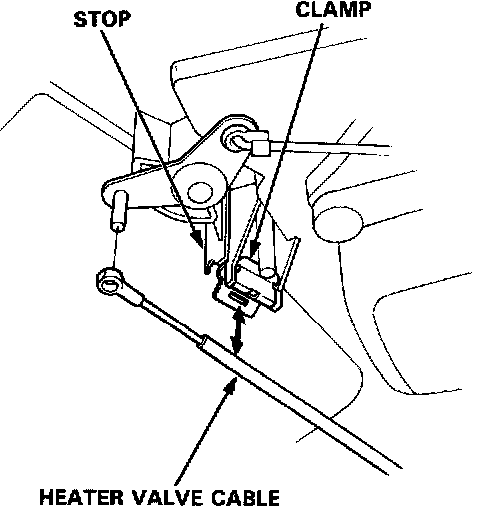 STOP

CLAMP

HEATER VALVE CABLE