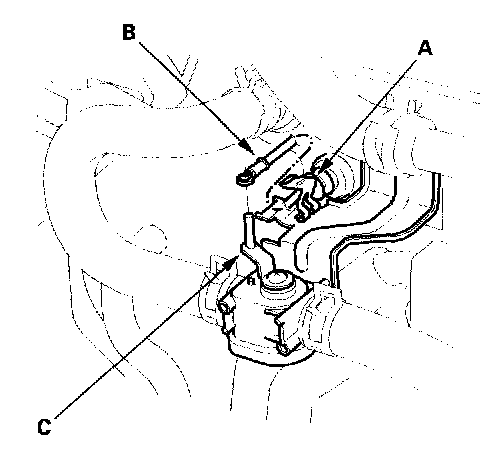 B

A

C