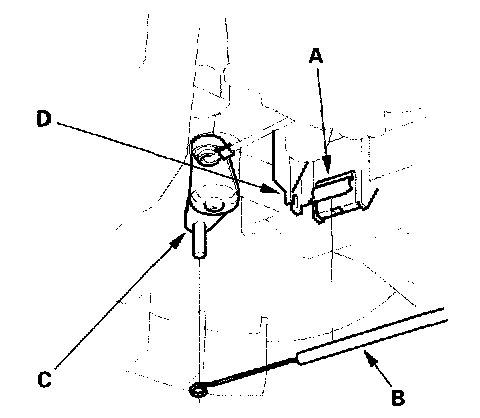 A
D
C
B