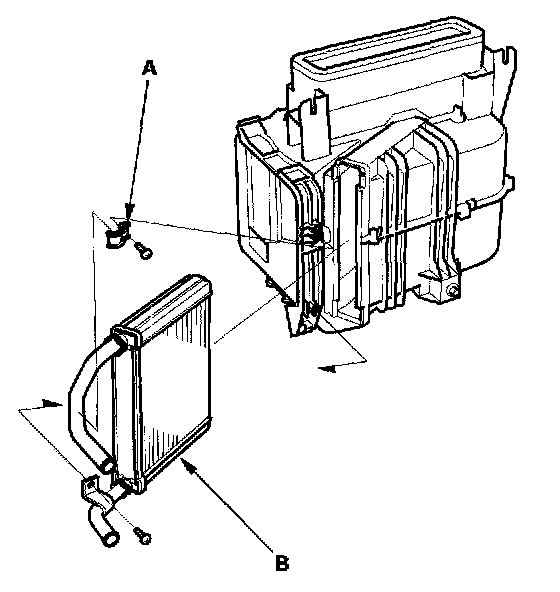 A

B