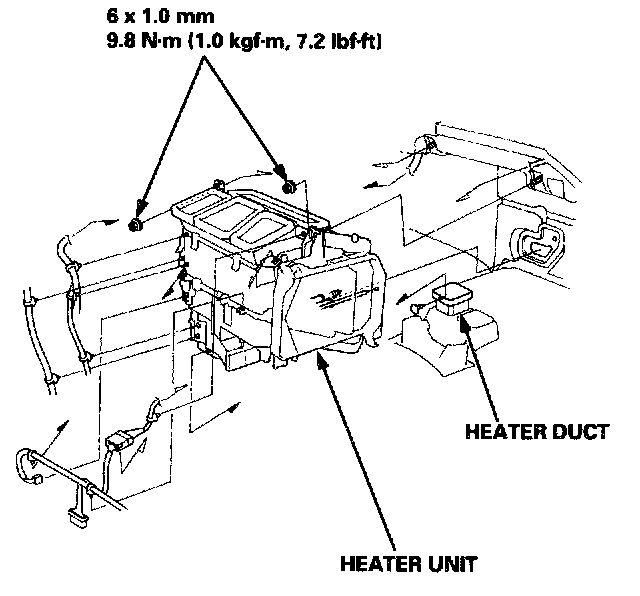 6 x 1.0 mm
9.8 N·m (1.0 kgf·m, 7.2 lbf·ft)

HEATER DUCT

HEATER UNIT