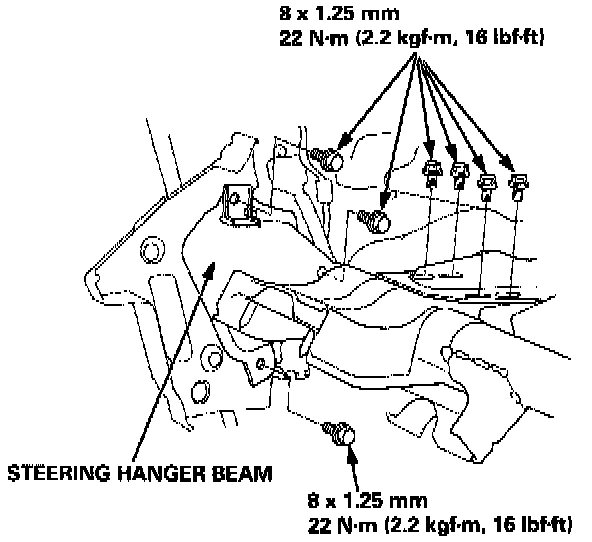 8 x 1.25 mm
22 N·m (2.2 kgf·m, 16 lbf·ft)

STEERING HANGER BEAM

8 x 1.25 mm
22 N·m (2.2 kgf·m, 16 lbf·ft)