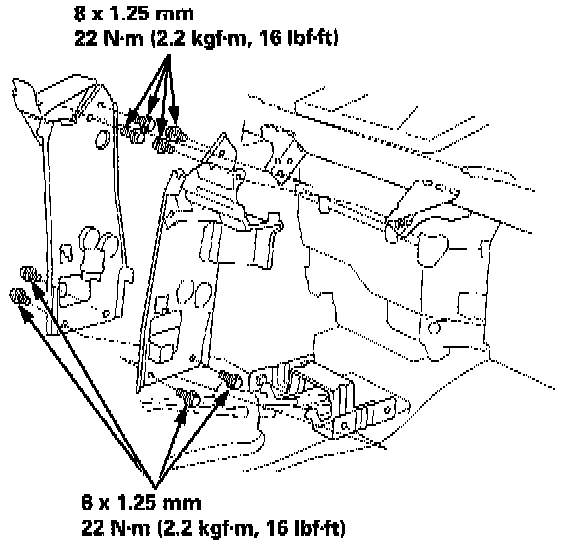 8 x 1.25 mm
22 N·m (2.2 kgf·m, 16 lbf·ft)

8 x 1.25 mm
22 N·m (2.2 kgf·m, 16 lbf·ft)