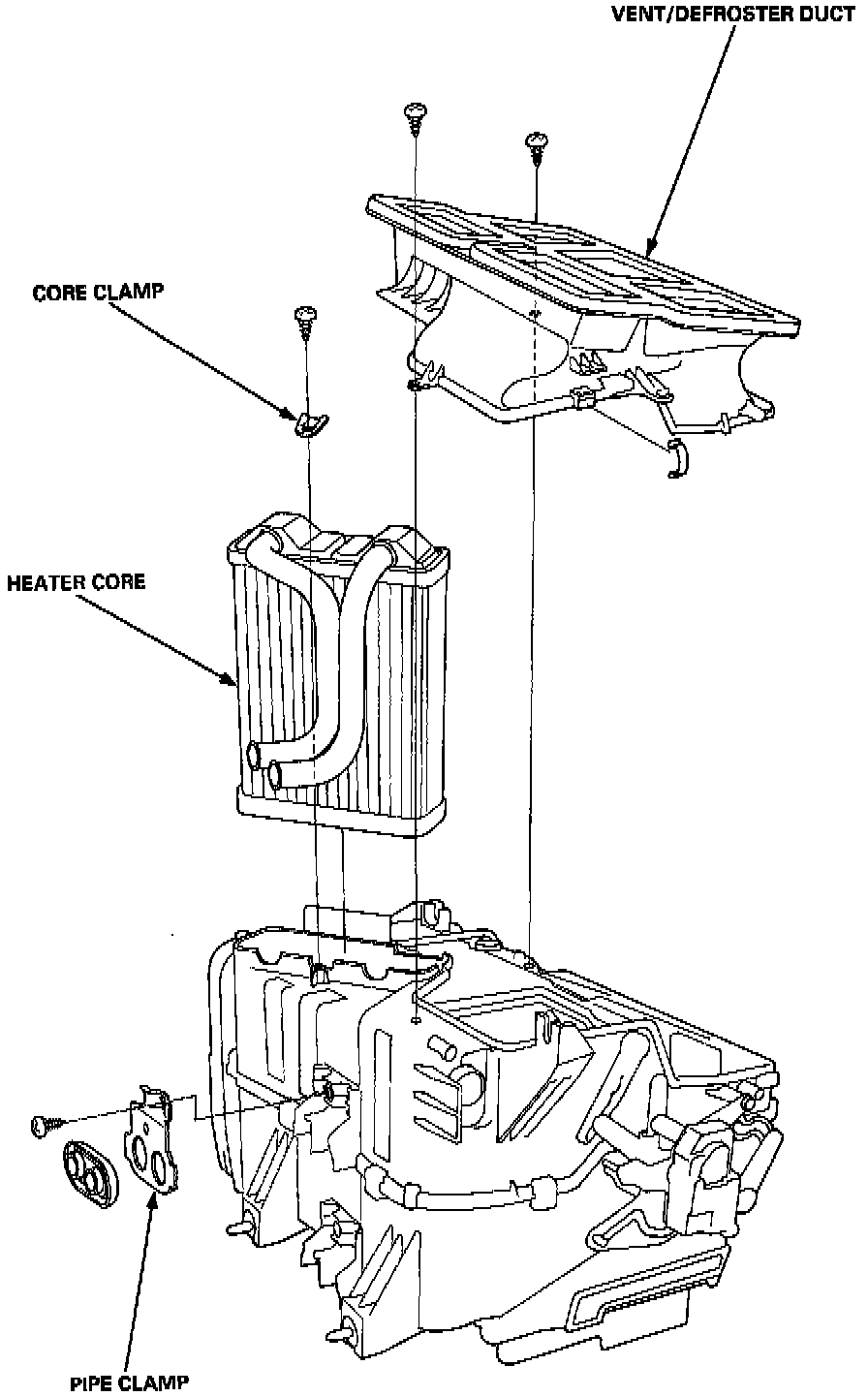 VENT/DEFROSTER DUCT

CORE CLAMP

HEATER CORE

PIPE CLAMP