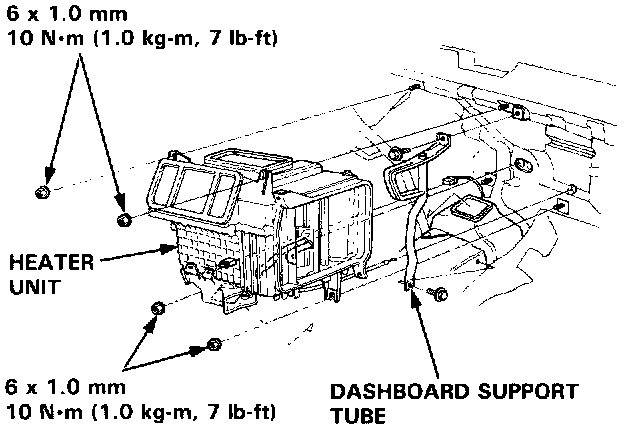 6 x 1.0 mm
10 N·m (1.0 kg-m, 7 lb-ft)

HEATER UNIT

6 x 1.0 mm
10 N·m (1.0 kg-m, 7 lb-ft)

DASHBOARD SUPPORT TUBE