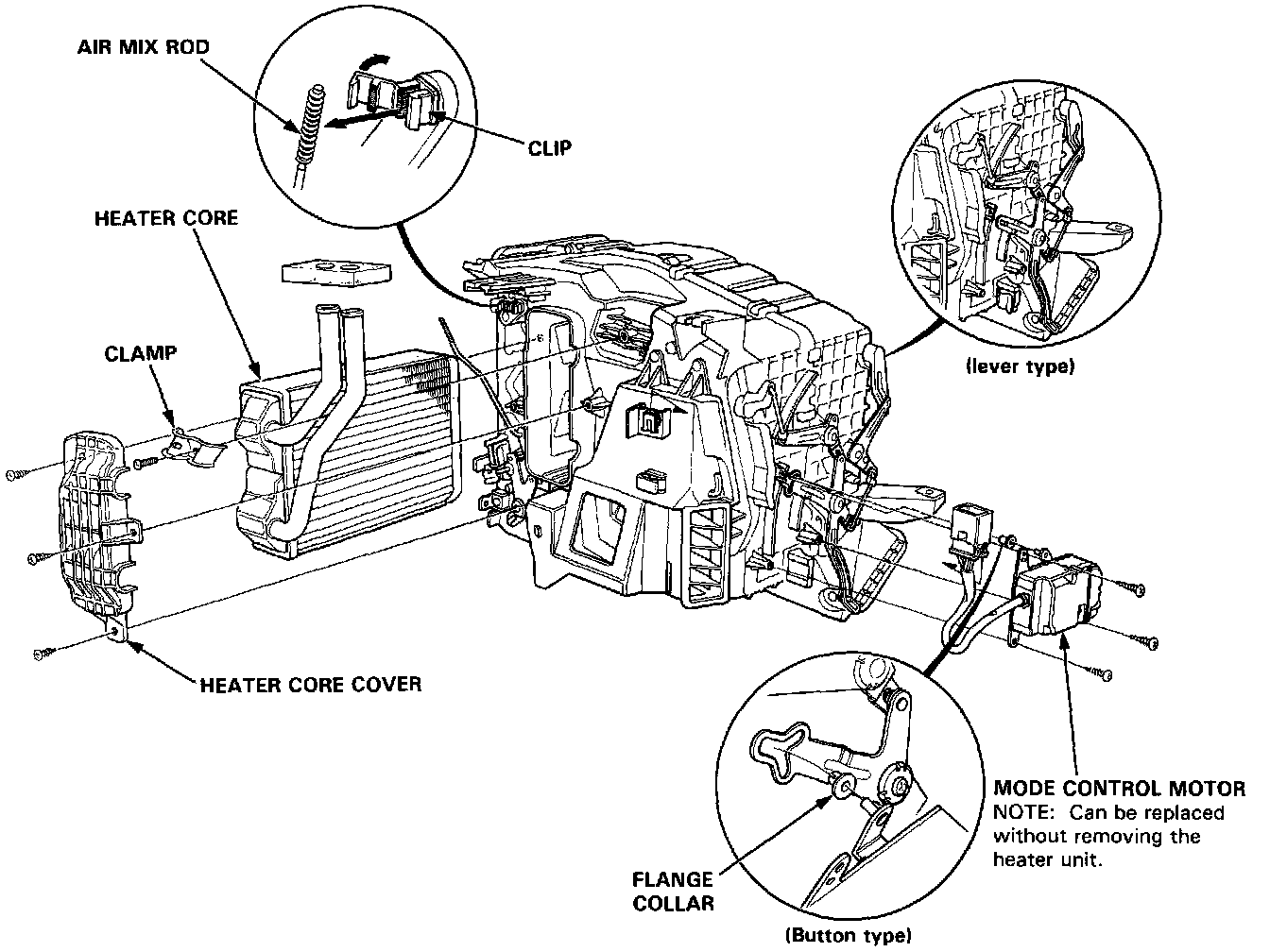 AIR MIX ROD

CLIP

HEATER CORE

CLAMP

(lever type)

HEATER CORE COVER

MODE CONTROL MOTOR
NOTE: Can be replaced without removing the heater unit.

FLANGE COLLAR

(Button type)