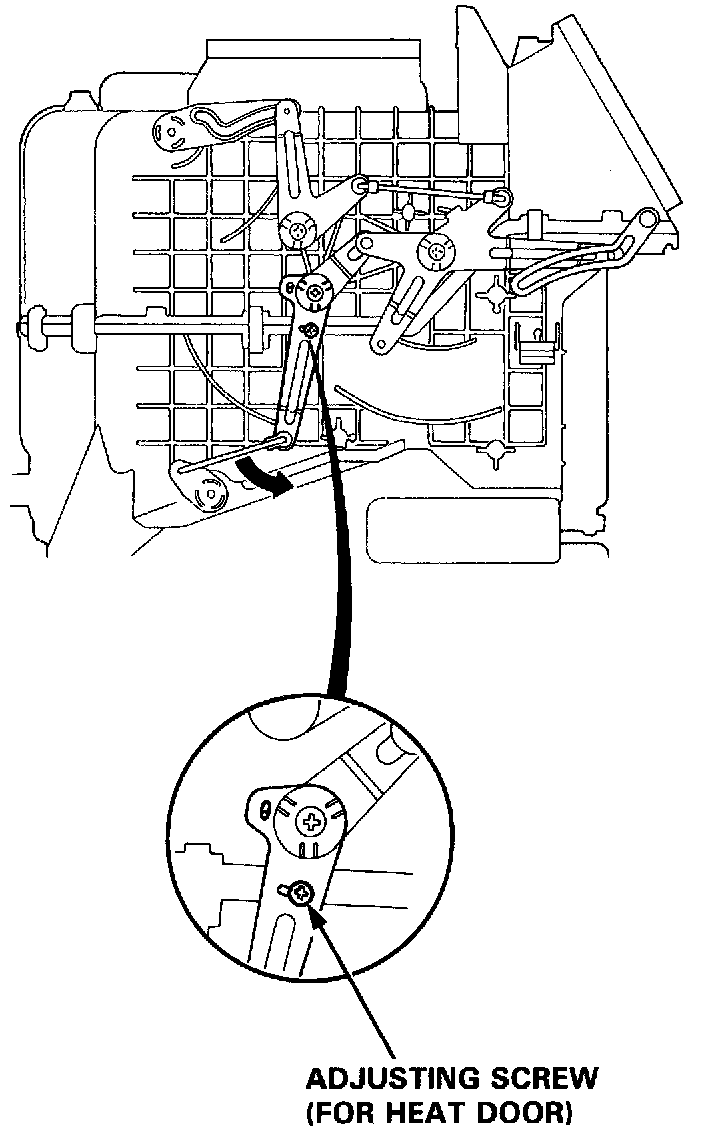 ADJUSTING SCREW
(FOR HEAT DOOR)