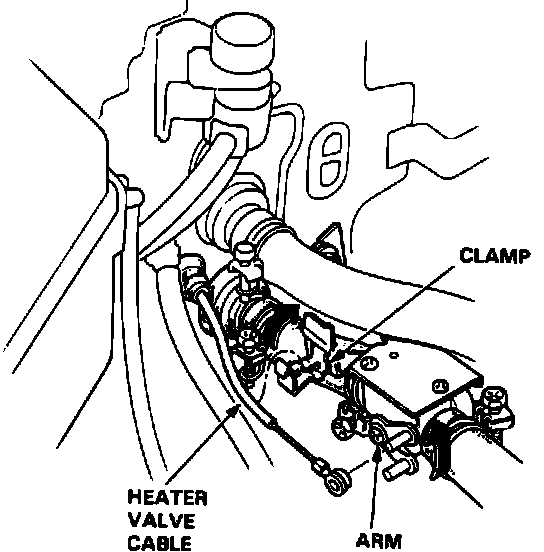 CLAMP

HEATER VALVE CABLE

ARM