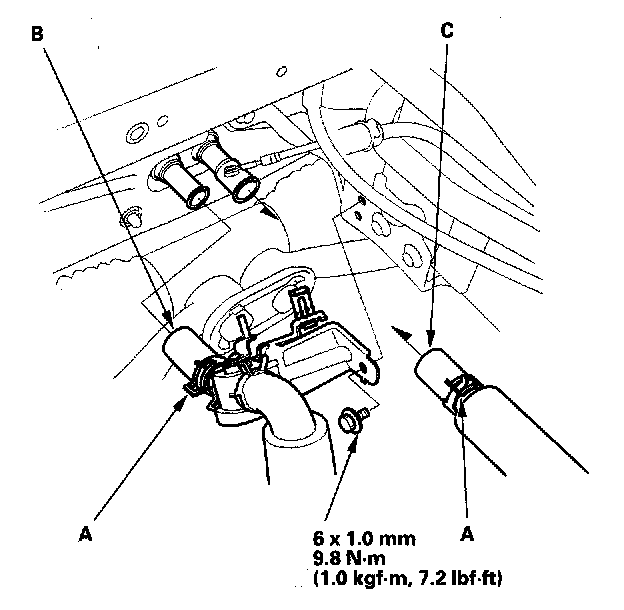 B

C

A

6 x 1.0 mm
9.8 N·m
(1.0 kgf·m, 7.2 lbf·ft)

A