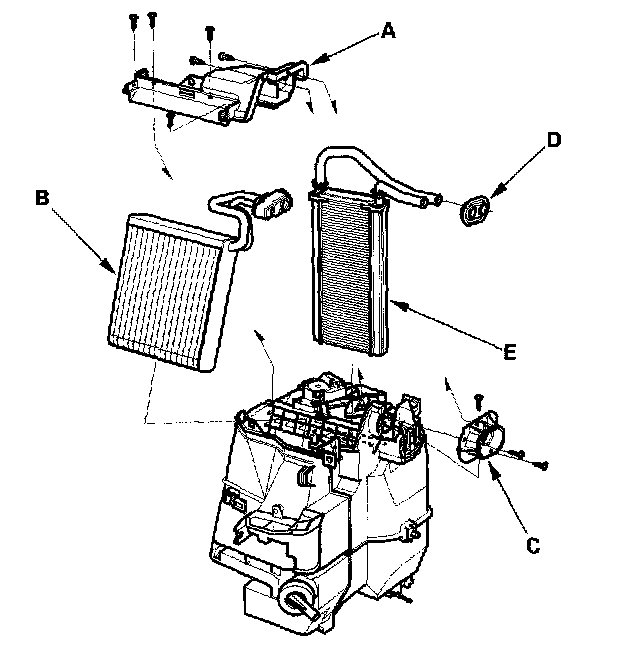 A
D
B
E
C