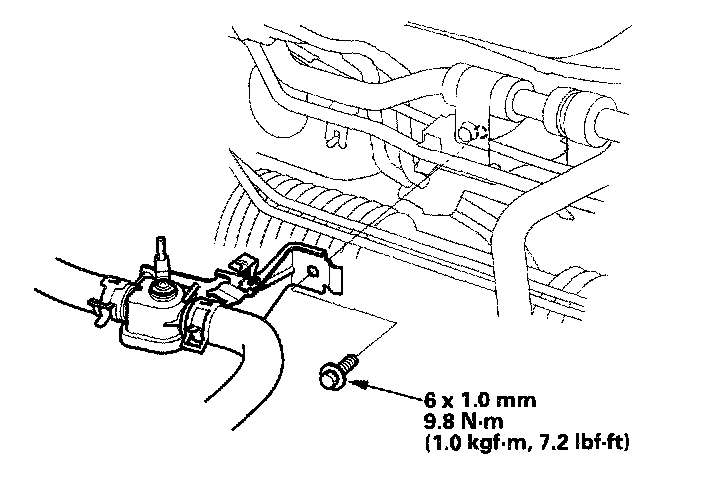 6 x 1.0 mm
9.8 N·m
(1.0 kgf·m, 7.2 lbf·ft)