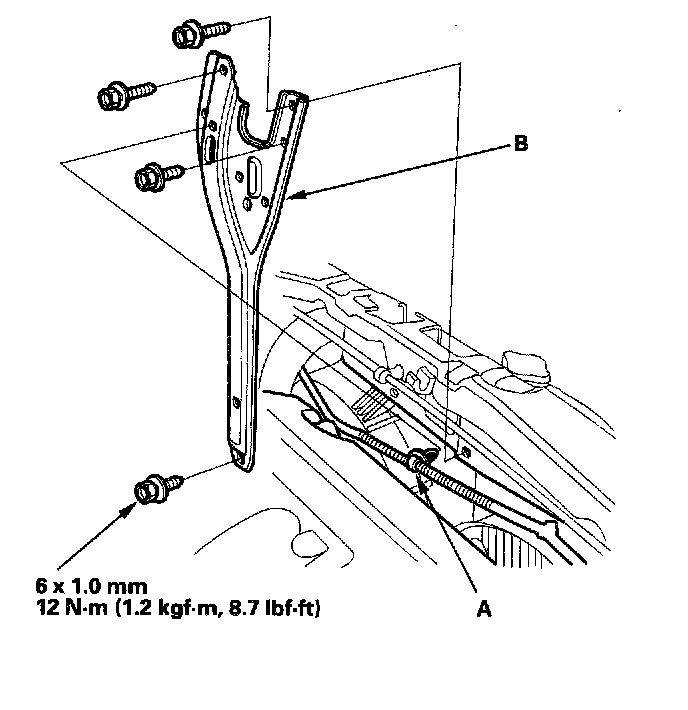 B

6 x 1.0 mm
12 N·m (1.2 kgf·m, 8.7 lbf·ft)

A