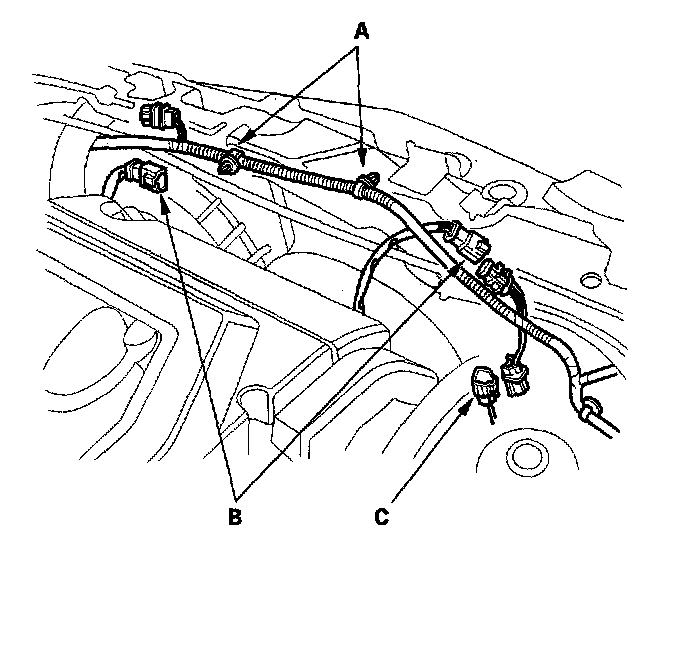 A

B

C