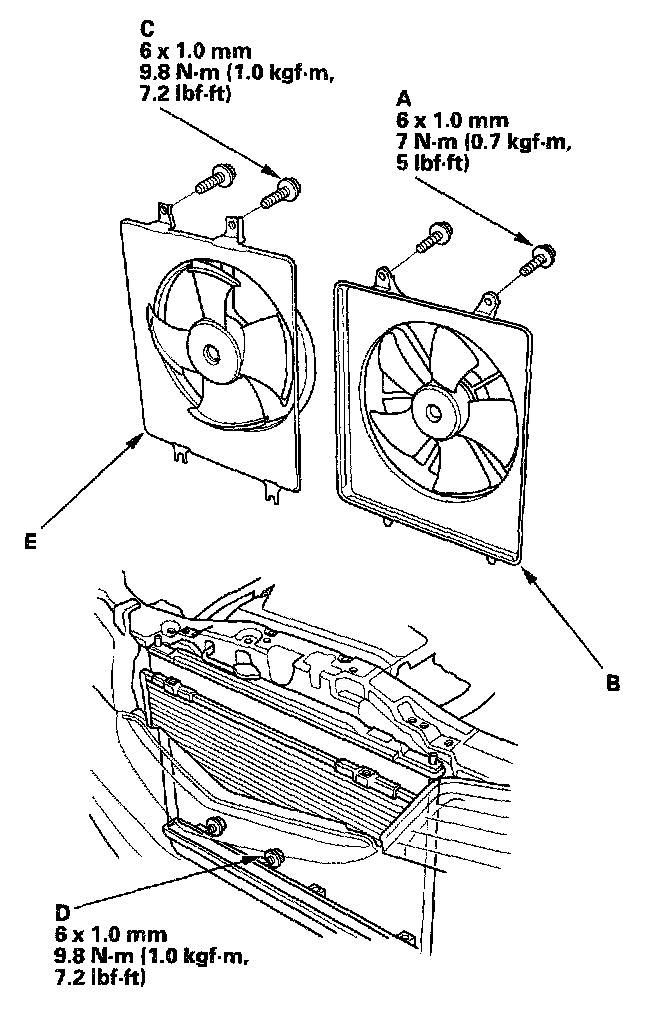 C
6 x 1.0 mm
9.8 N·m (1.0 kgf·m, 7.2 lbf·ft)

A
6 x 1.0 mm
7 N·m (0.7 kgf·m, 5 lbf·ft)

E

B

D
6 x 1.0 mm
9.8 N·m (1.0 kgf·m, 7.2 lbf·ft)