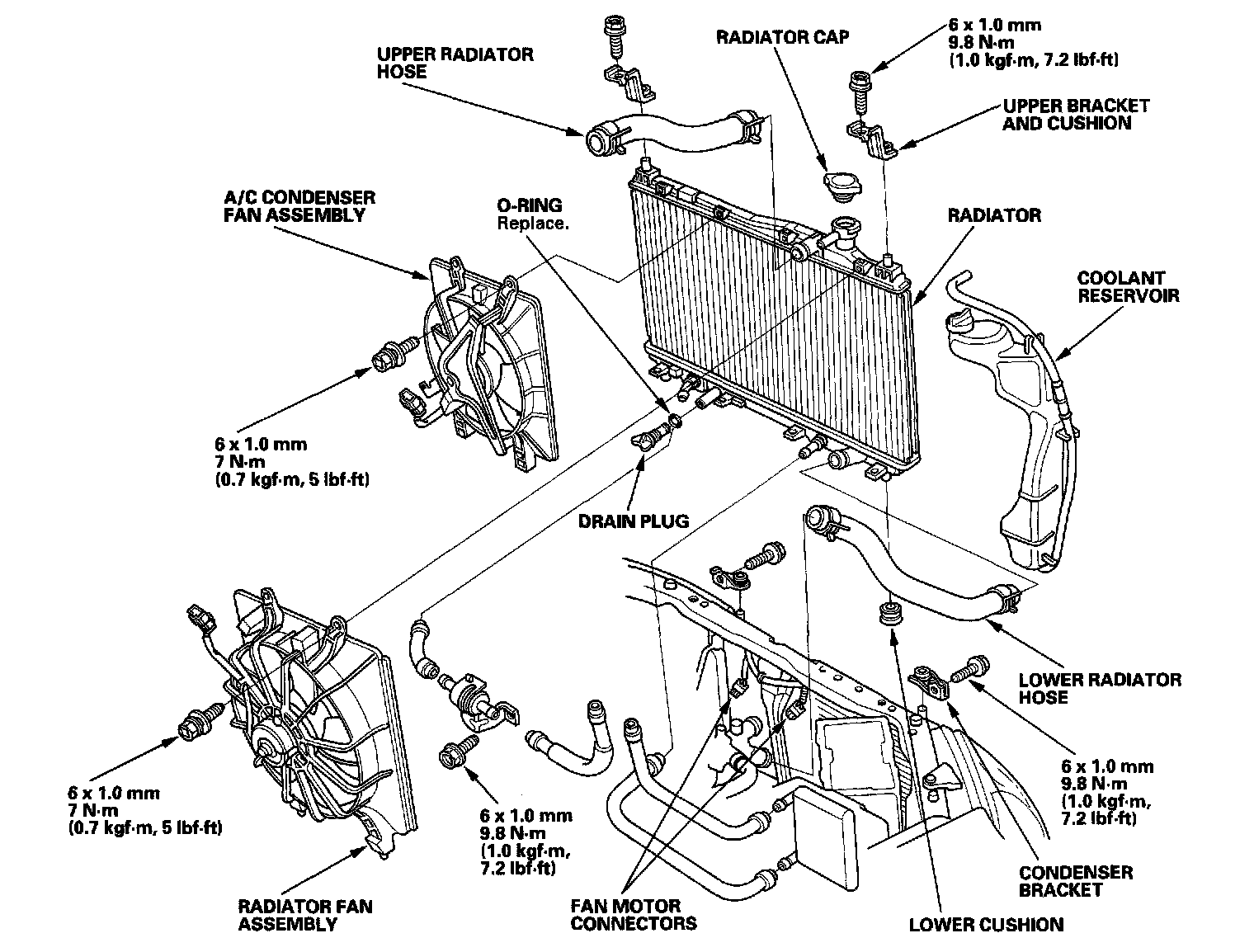 UPPER RADIATOR HOSE

RADIATOR CAP

6 x 1.0 mm
9.8 N·m
(1.0 kgf·m, 7.2 lbf·ft)

UPPER BRACKET AND CUSHION

A/C CONDENSER FAN ASSEMBLY

O-RING
Replace.

RADIATOR

COOLANT RESERVOIR

6 x 1.0 mm
7 N·m
(0.7 kgf·m, 5 lbf·ft)

DRAIN PLUG

LOWER RADIATOR HOSE

6 x 1.0 mm
9.8 N·m
(1.0 kgf·m, 7.2 lbf·ft)

6 x 1.0 mm
7 N·m
(0.7 kgf·m, 5 lbf·ft)

6 x 1.0 mm
9.8 N·m
(1.0 kgf·m, 7.2 lbf·ft)

CONDENSER BRACKET

RADIATOR FAN ASSEMBLY

FAN MOTOR CONNECTORS

LOWER CUSHION