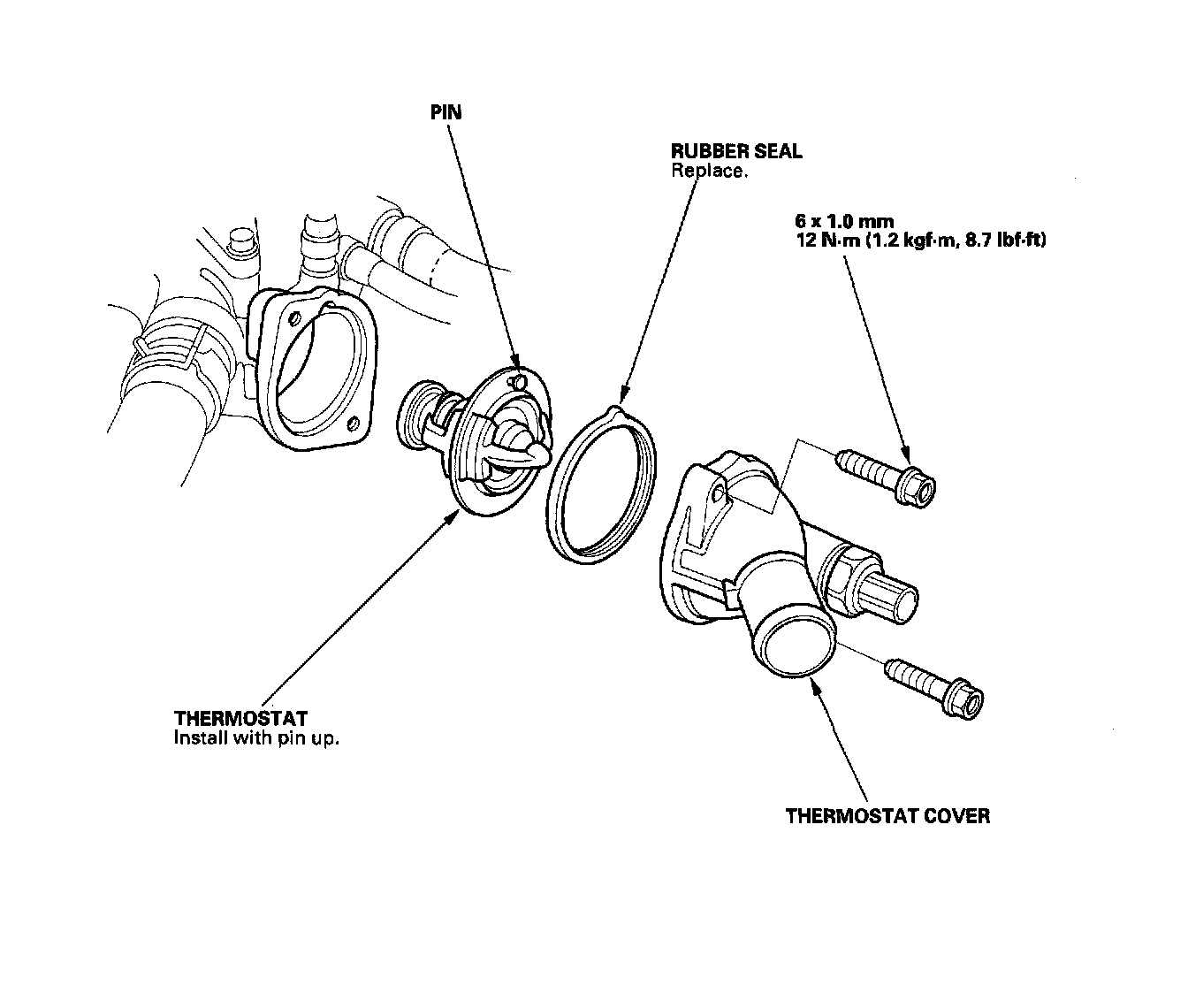 PIN

RUBBER SEAL
Replace.

6 x 1.0 mm
12 N·m (1.2 kgf·m, 8.7 lbf·ft)

THERMOSTAT
Install with pin up.

THERMOSTAT COVER