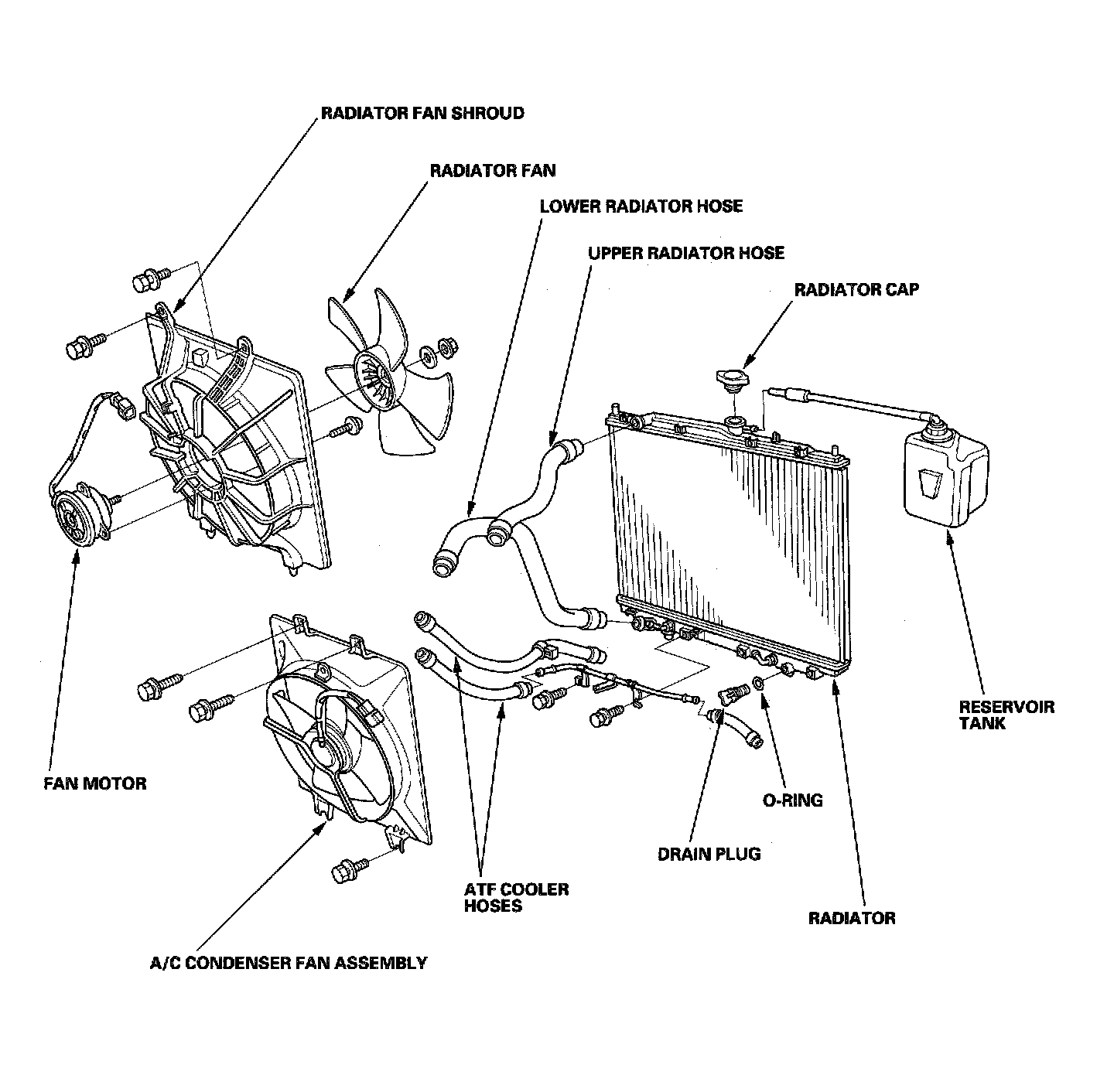 RADIATOR FAN SHROUD

RADIATOR FAN

LOWER RADIATOR HOSE

UPPER RADIATOR HOSE

RADIATOR CAP

RESERVOIR TANK

FAN MOTOR

O-RING

DRAIN PLUG

ATF COOLER HOSES

RADIATOR

A/C CONDENSER FAN ASSEMBLY