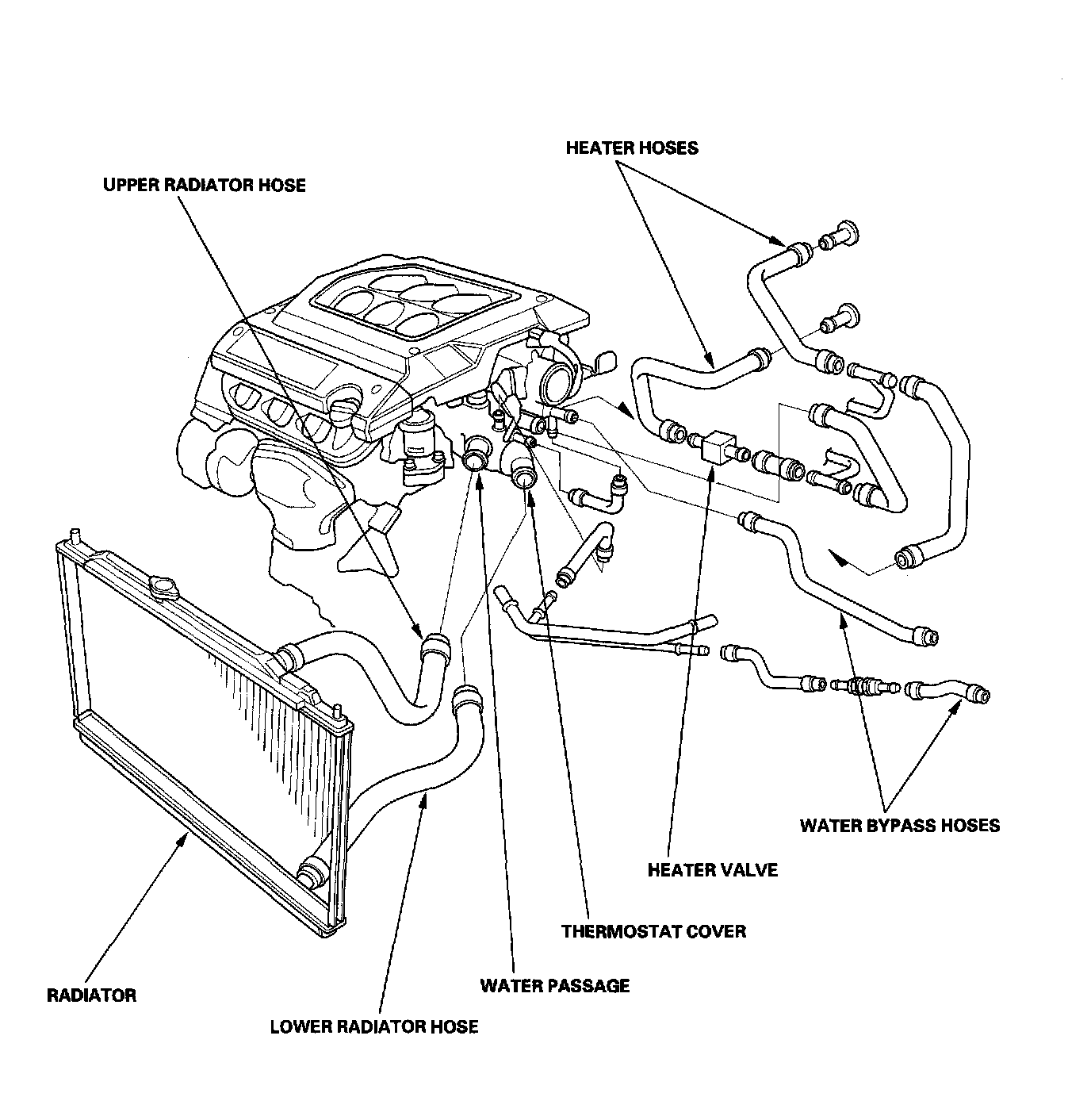 HEATER HOSES

UPPER RADIATOR HOSE

WATER BYPASS HOSES

HEATER VALVE

THERMOSTAT COVER

WATER PASSAGE

RADIATOR

LOWER RADIATOR HOSE