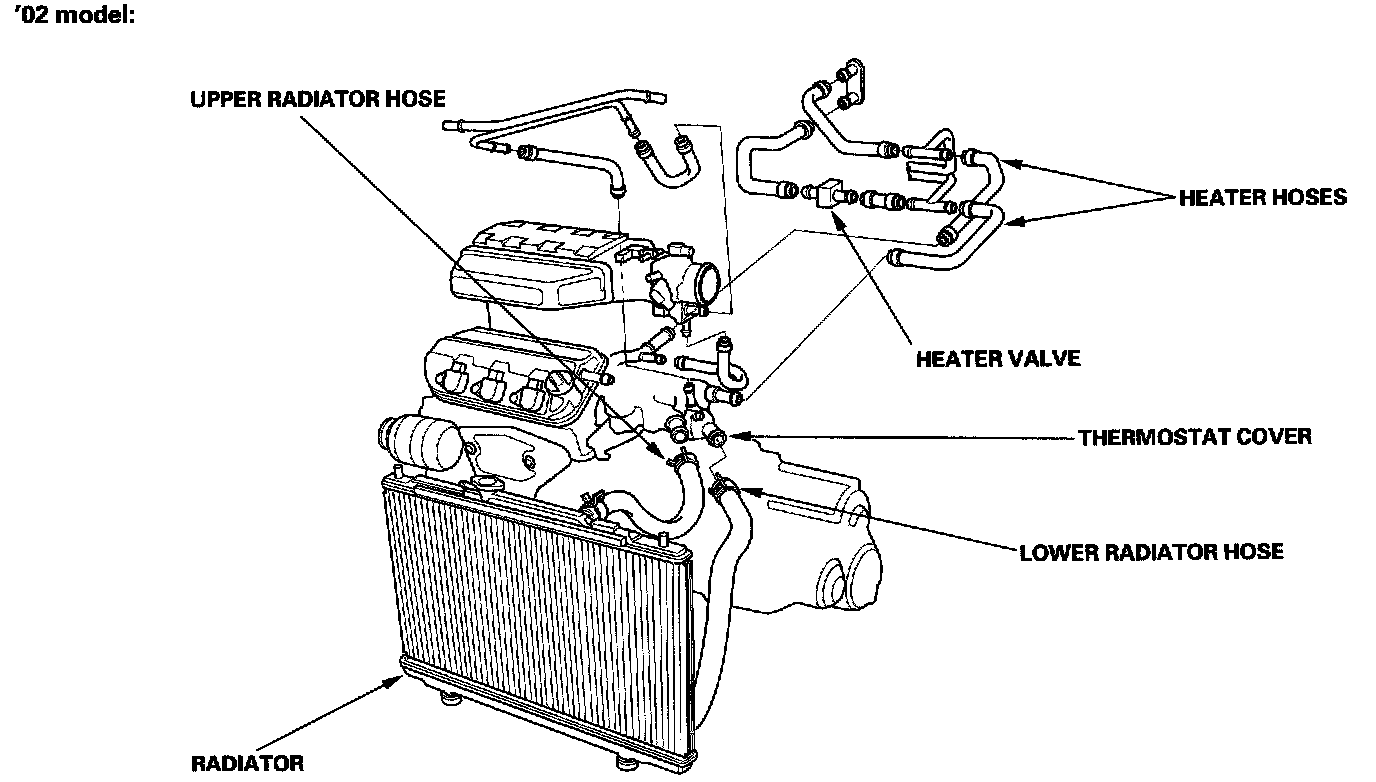 '02 model:

UPPER RADIATOR HOSE

HEATER HOSES

HEATER VALVE

THERMOSTAT COVER

LOWER RADIATOR HOSE

RADIATOR