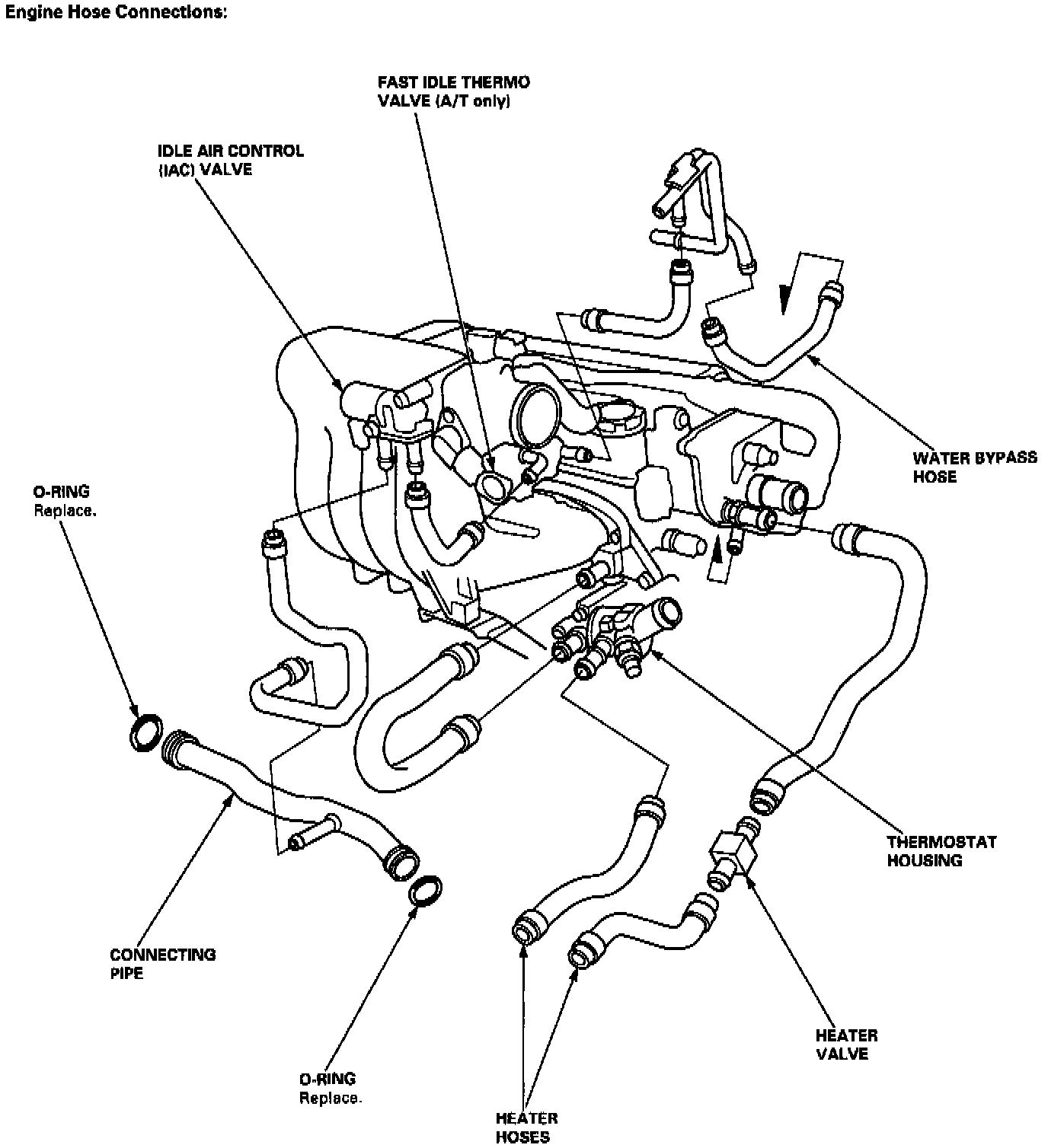 Engine Hose Connections:

FAST IDLE THERMO VALVE (A/T only)

IDLE AIR CONTROL (IAC) VALVE

WATER BYPASS HOSE

O-RING Replace.

THERMOSTAT HOUSING

CONNECTING PIPE

HEATER VALVE

O-RING Replace.

HEATER HOSES