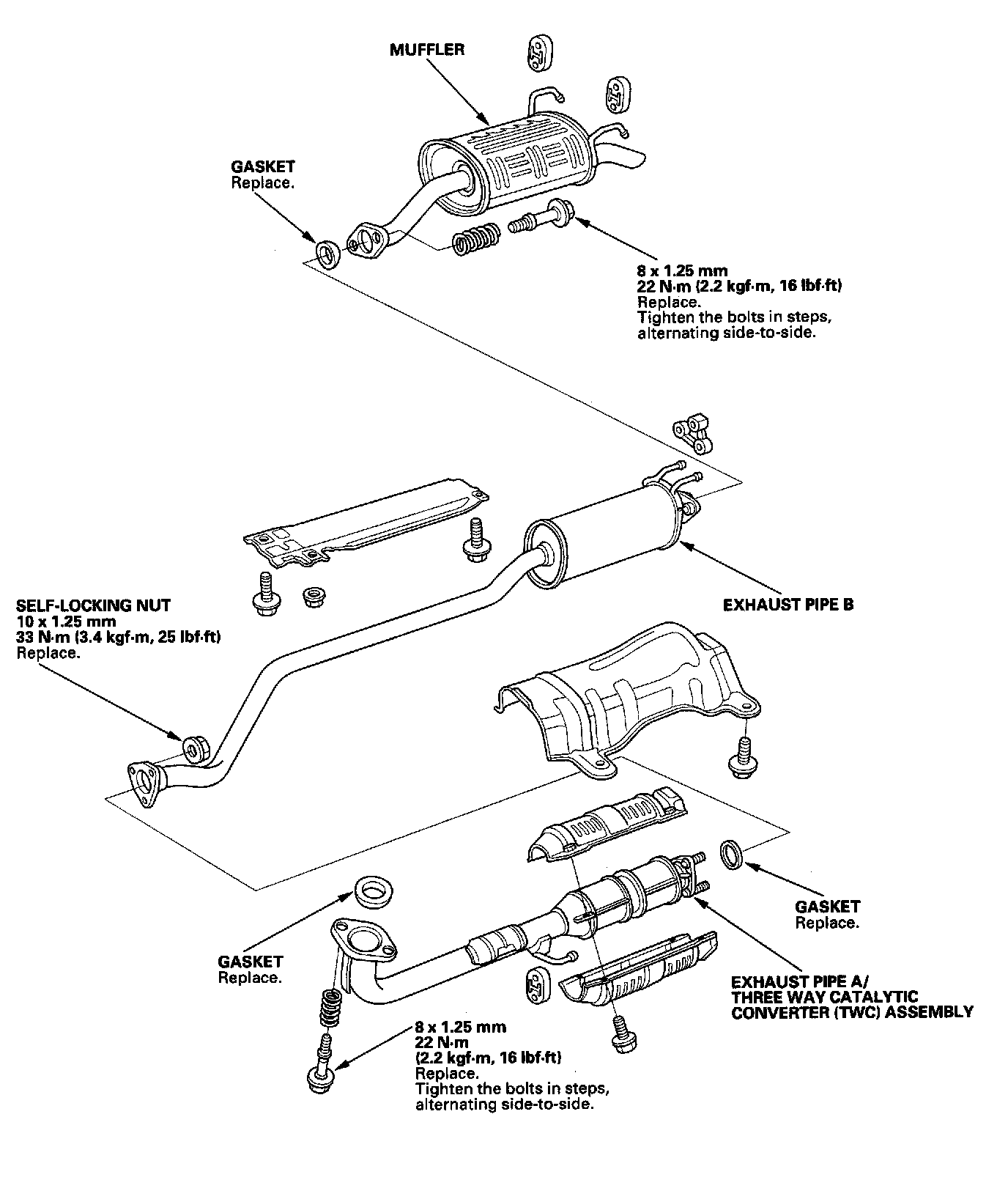 MUFFLER

GASKET
Replace.

8 x 1.25 mm
22 N·m (2.2 kgf·m, 16 lbf·ft)
Replace.
Tighten the bolts in steps, alternating side-to-side.

SELF-LOCKING NUT
10 x 1.25 mm
33 N·m (3.4 kgf·m, 25 lbf·ft)
Replace.

EXHAUST PIPE B

GASKET
Replace.

GASKET
Replace.

EXHAUST PIPE A/
THREE WAY CATALYTIC CONVERTER (TWC) ASSEMBLY

8 x 1.25 mm
22 N·m
(2.2 kgf·m, 16 lbf·ft)
Replace.
Tighten the bolts in steps, alternating side-to-side.