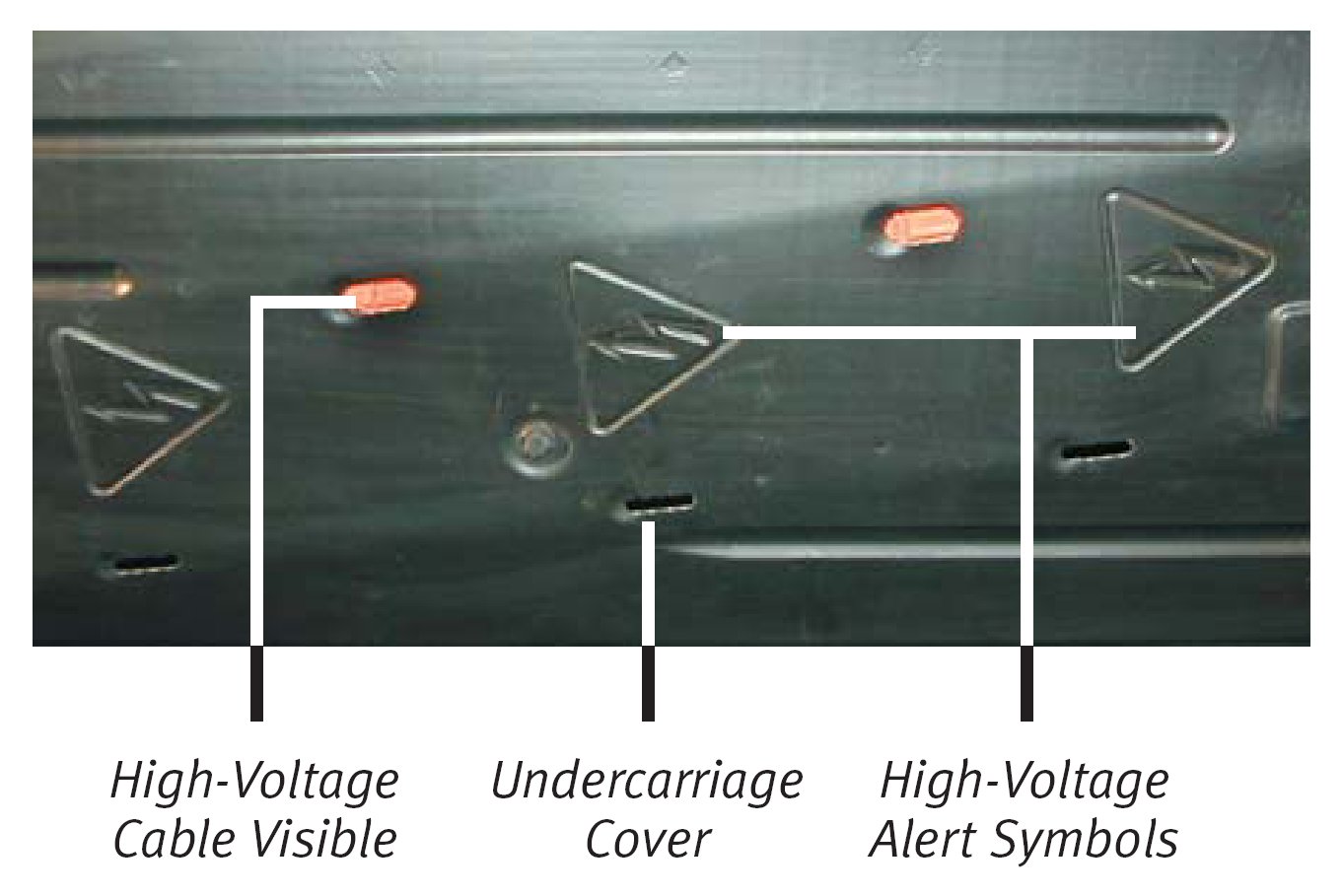 High-Voltage Cable Visible

Undercarriage Cover

High-Voltage Alert Symbols