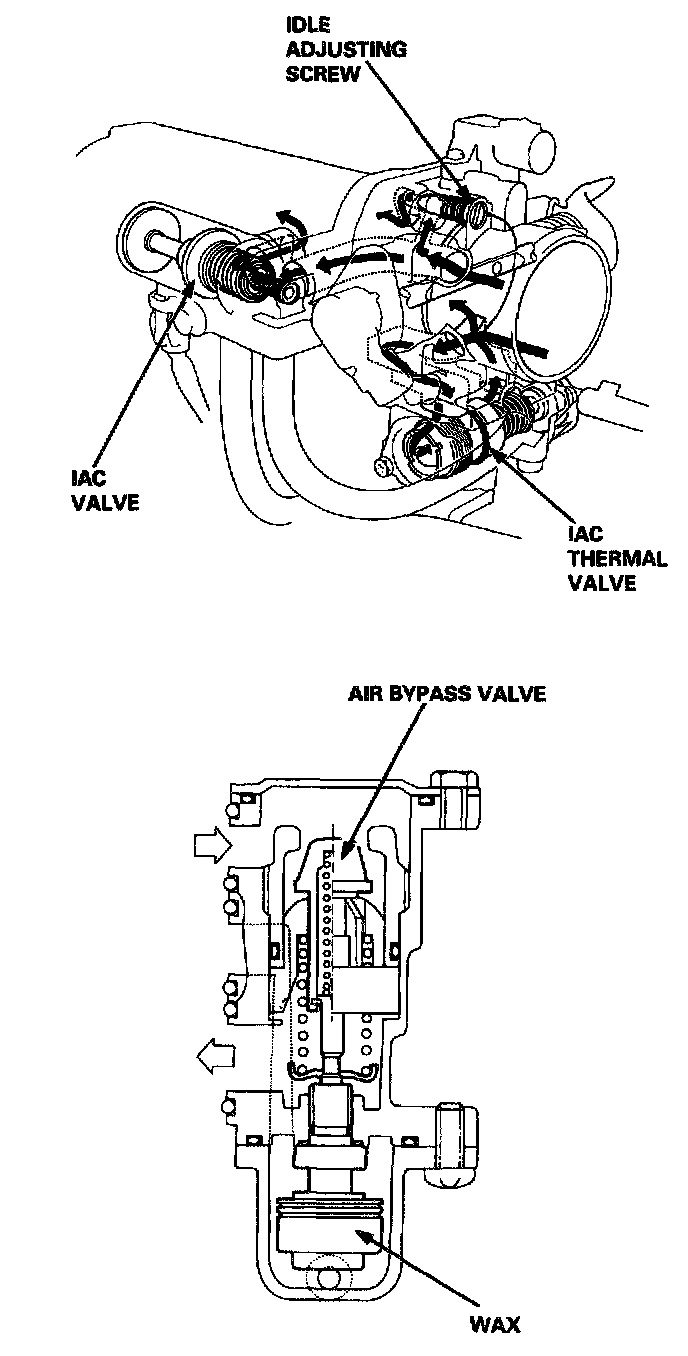 IDLE ADJUSTING SCREW

IAC VALVE

IAC THERMAL VALVE

AIR BYPASS VALVE

WAX