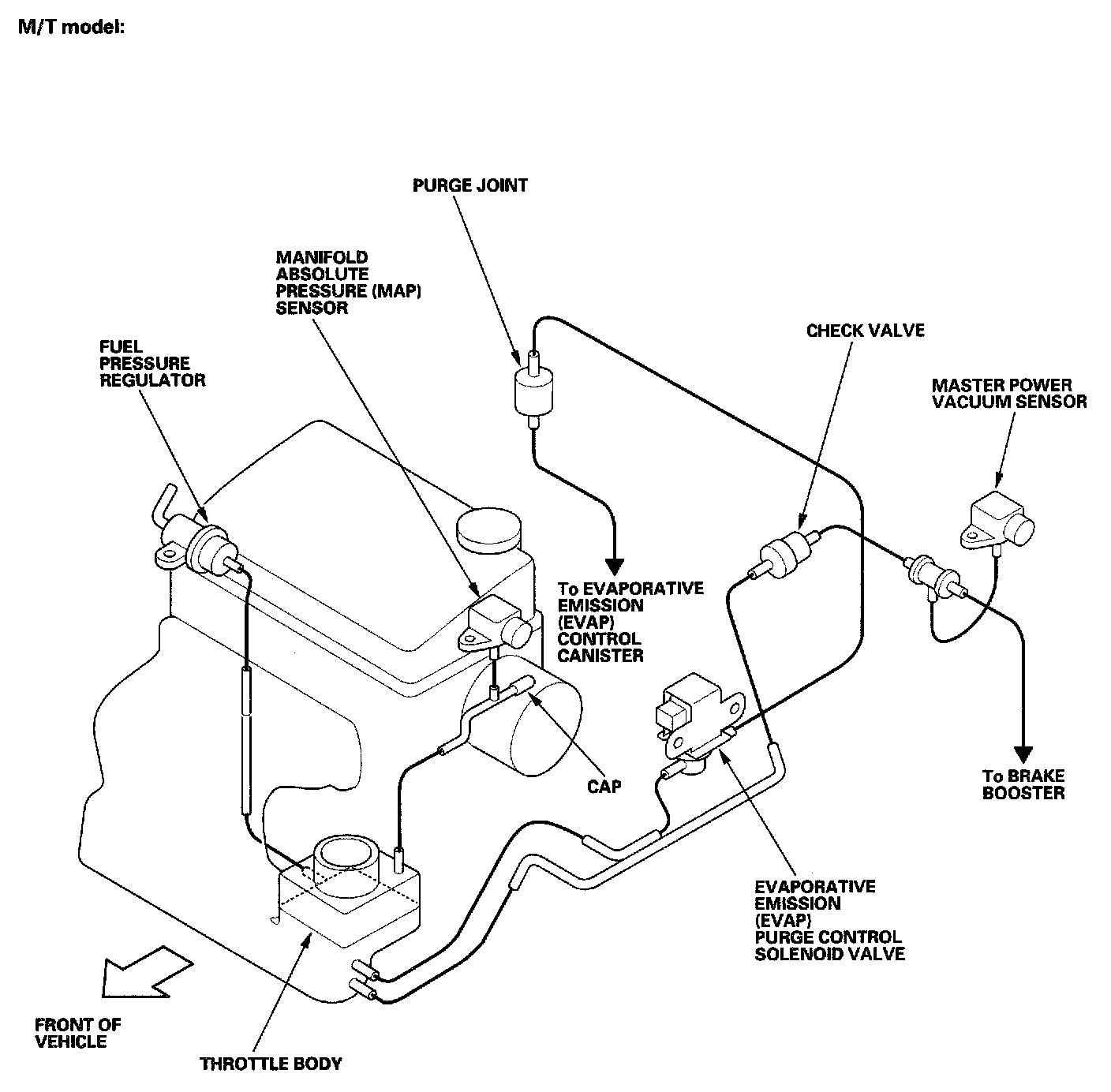 M/T model:

PURGE JOINT

MANIFOLD ABSOLUTE PRESSURE (MAP) SENSOR

FUEL PRESSURE REGULATOR

CHECK VALVE

MASTER POWER VACUUM SENSOR

To EVAPORATIVE EMISSION (EVAP) CONTROL CANISTER

CAP

To BRAKE BOOSTER

EVAPORATIVE EMISSION (EVAP) PURGE CONTROL SOLENOID VALVE

FRONT OF VEHICLE

THROTTLE BODY